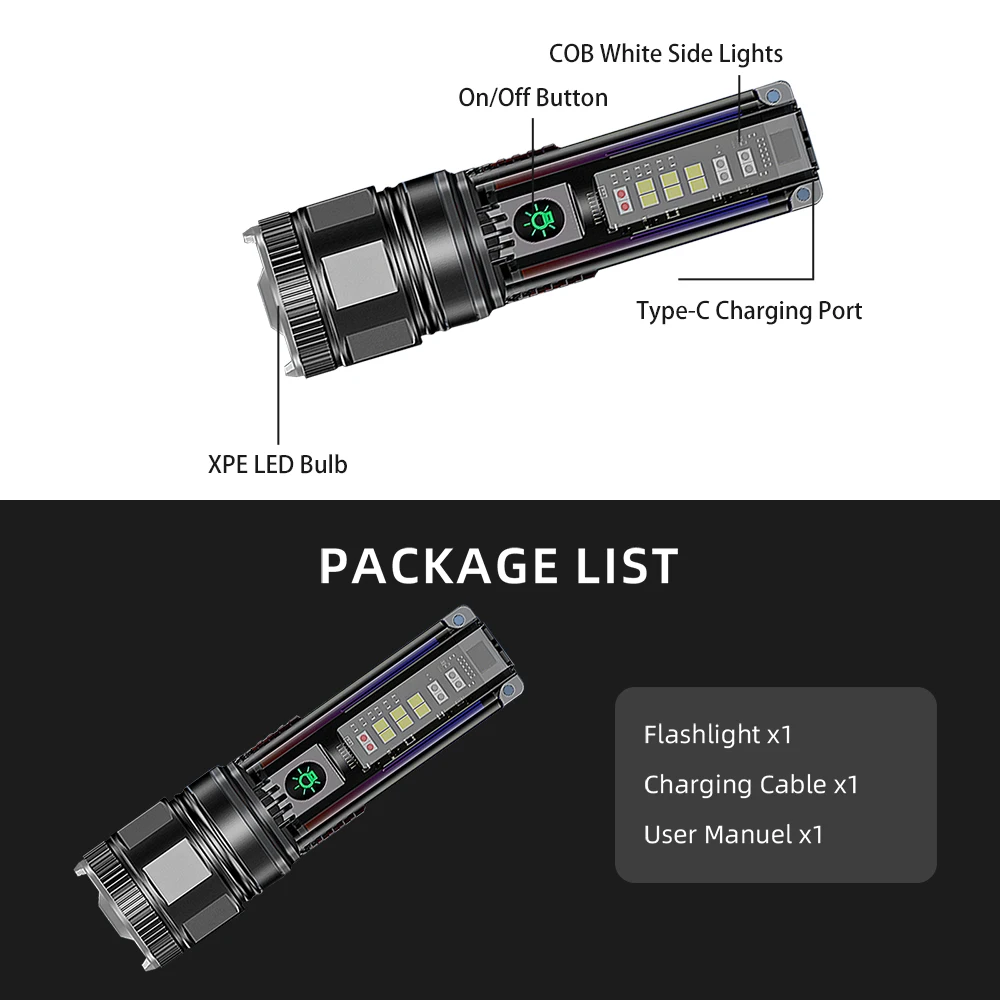 COB White Side Lights

On/Off Button

Type-C Charging Port

XPE LED Bulb

PACKAGE LIST

Flashlight x1

Charging Cable x1

User Manuel x1