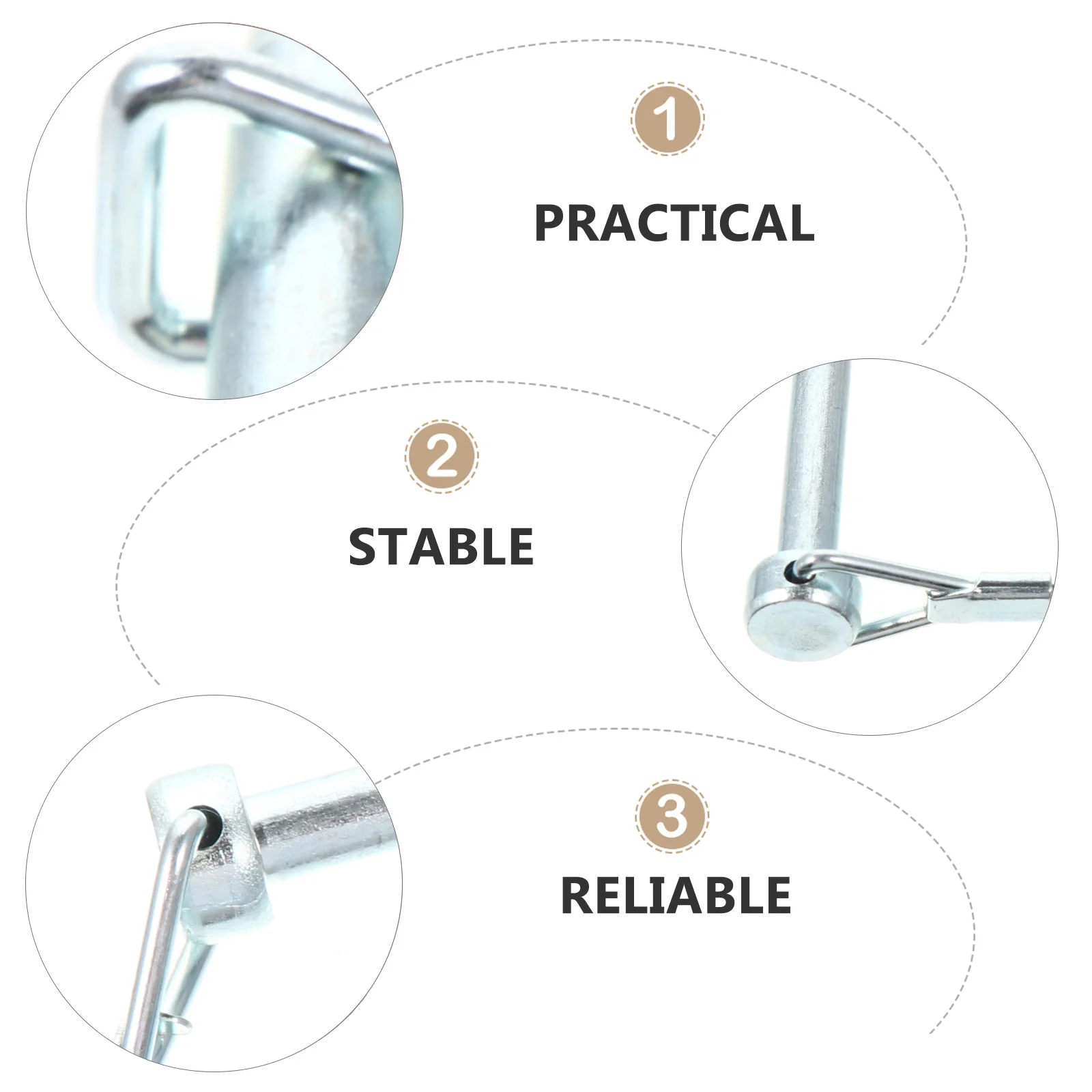 1

PRACTICAL

2

STABLE

3

RELIABLE