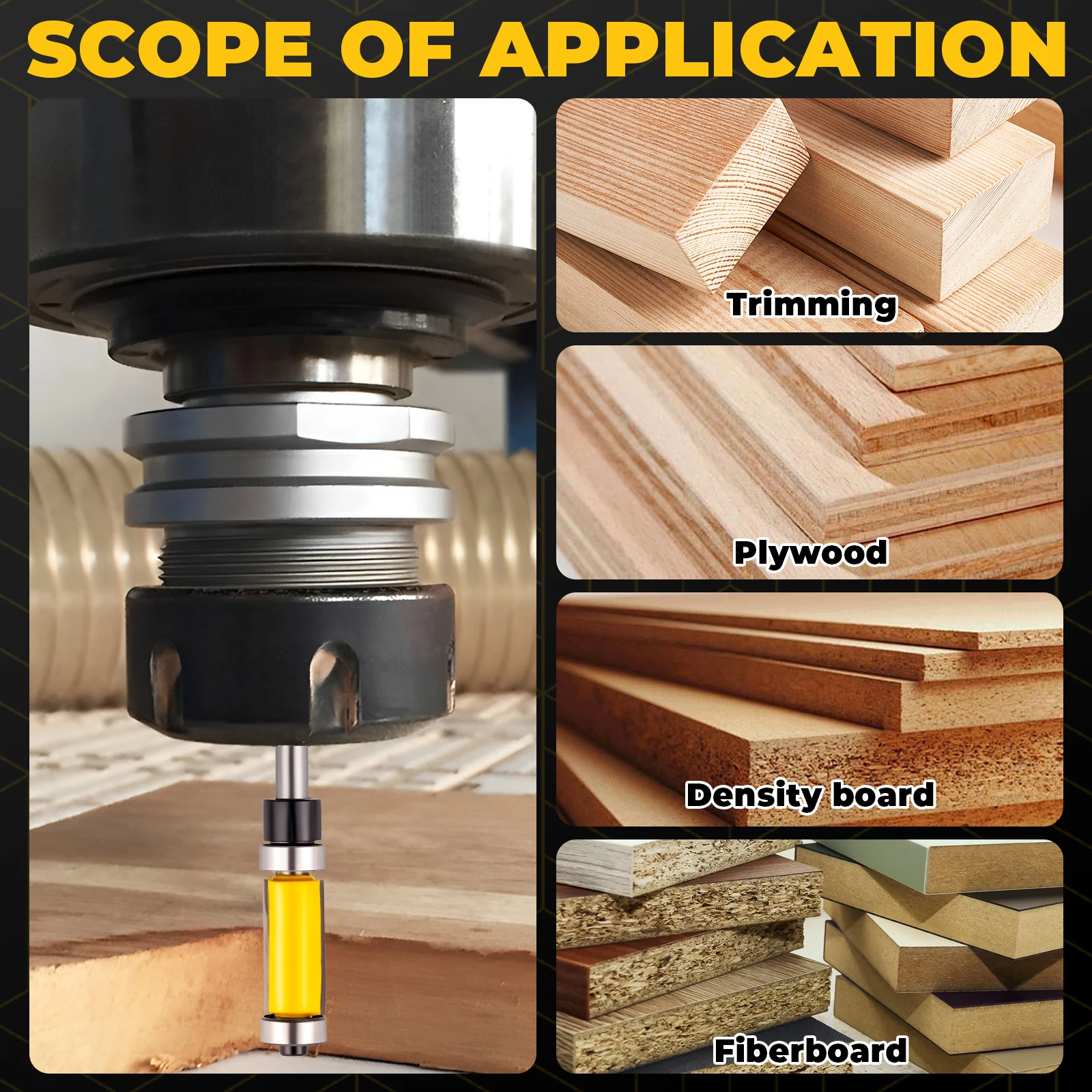 SCOPE OF APPLICATION

Trimming

Plywood

Density board

Fiberboard