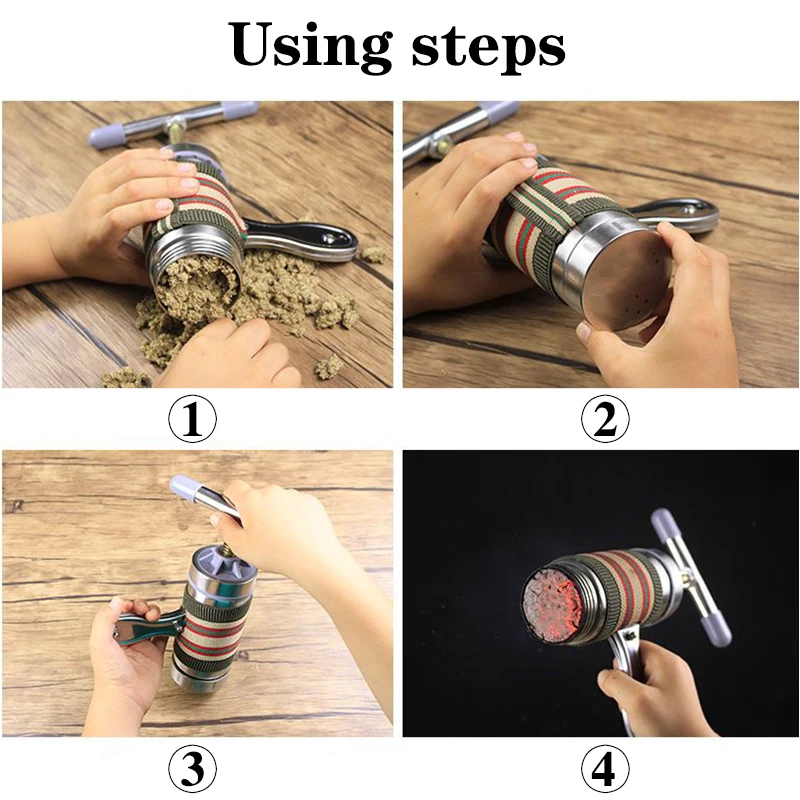 Using steps

①

②

③

④