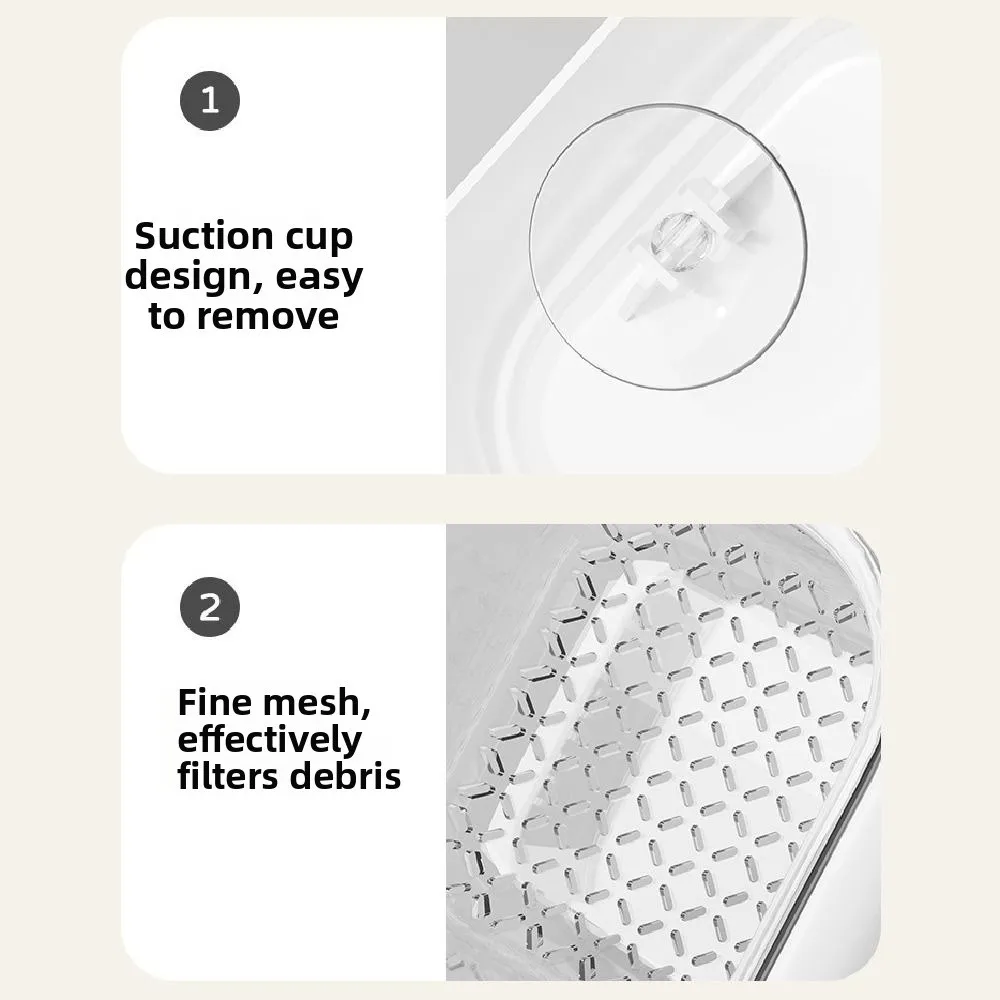 1

Suction cup design, easy to remove

2

Fine mesh, effectively filters debris