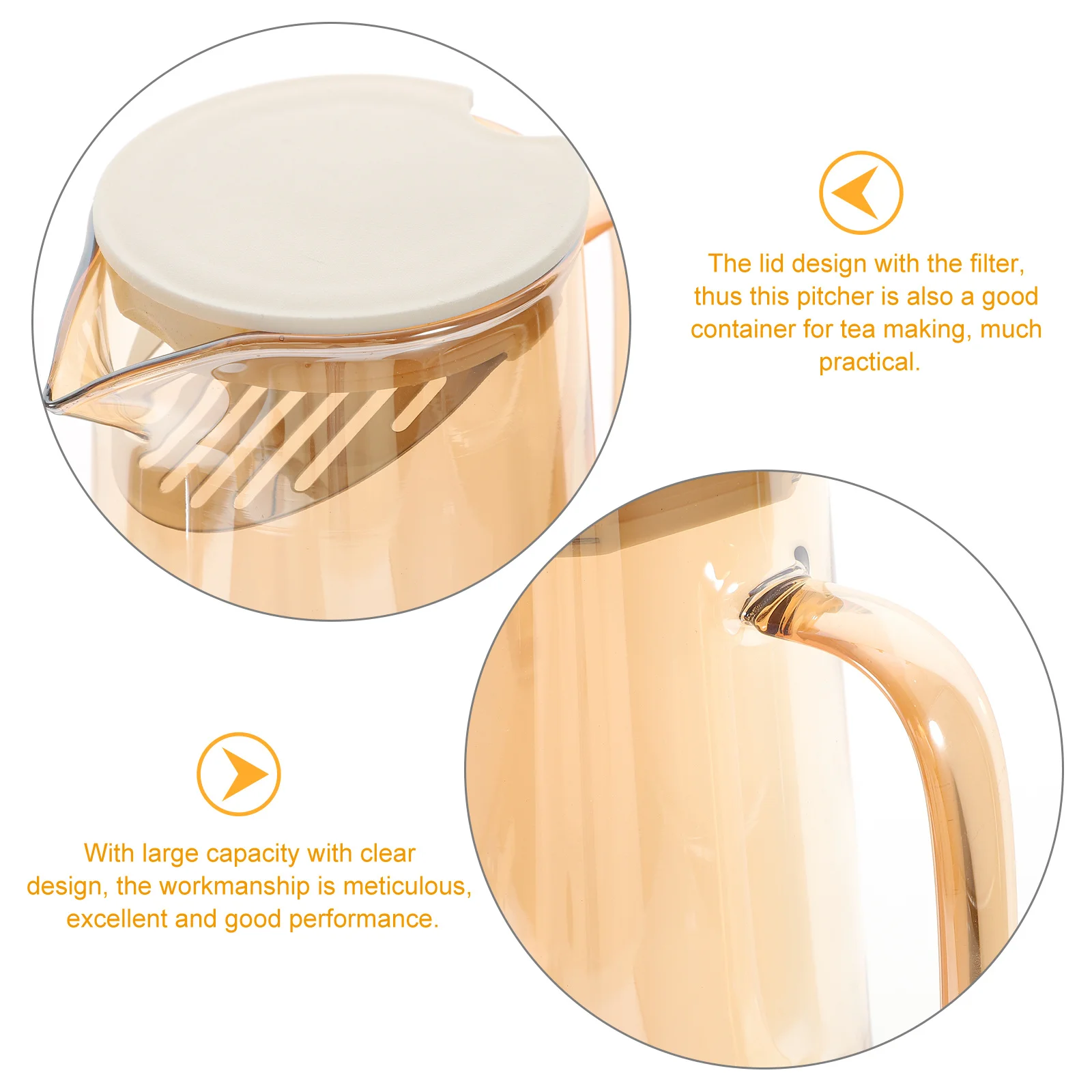 The lid design with the filter, thus this pitcher is also a good container for tea making, much practical.

With large capacity with clear design, the workmanship is meticulous, excellent and good performance.