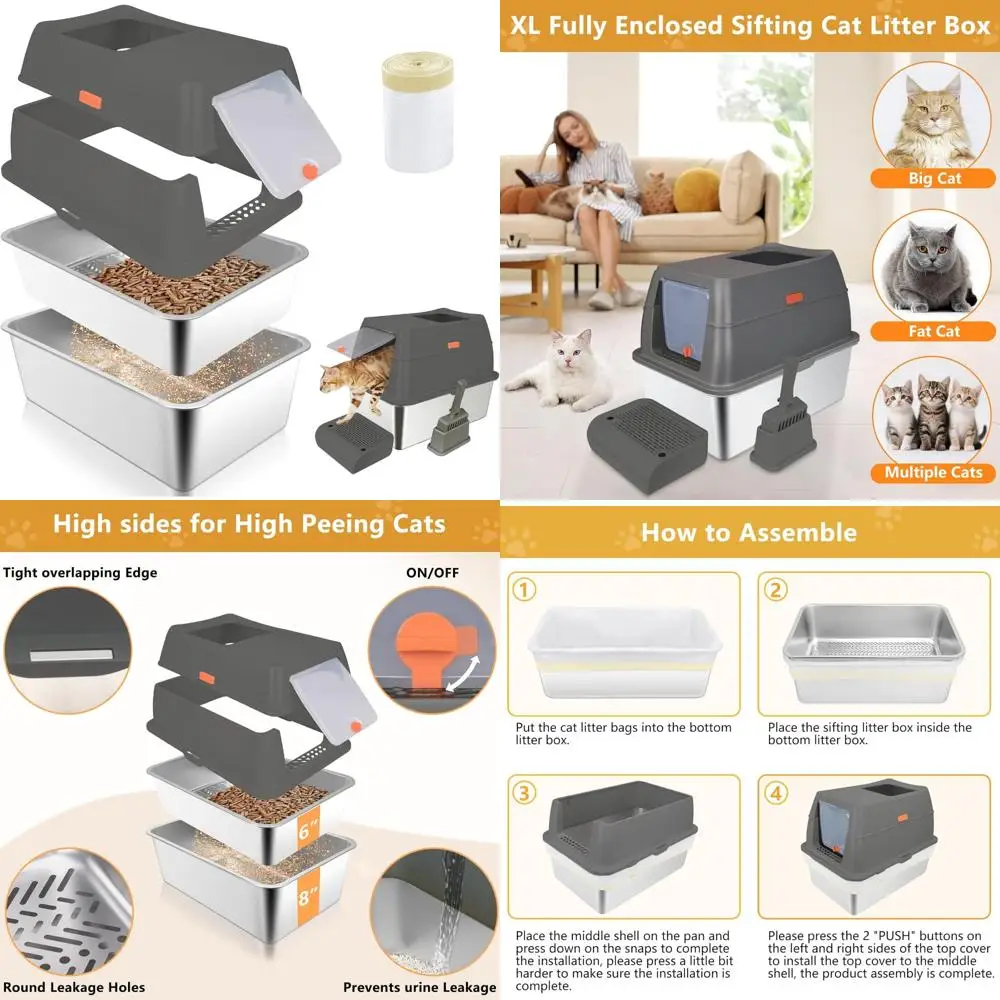 XL Fully Enclosed Sifting Cat Litter Box

Big Cat

Fat Cat

Multiple Cats

High sides for High Peeing Cats

Tight overlapping Edge

ON/OFF

6"

8"

Round Leakage Holes

Prevents urine Leakage

How to Assemble

1

Put the cat litter bags into the bottom litter box.

2

Place the sifting litter box inside the bottom litter box.

3

Place the middle shell on the pan and press down on the snaps to complete the installation, please press a little bit harder to make sure the installation is complete.

4

Please press the 2 "PUSH" buttons on the left and right sides of the top cover to install the top cover to the middle shell, the product assembly is complete.