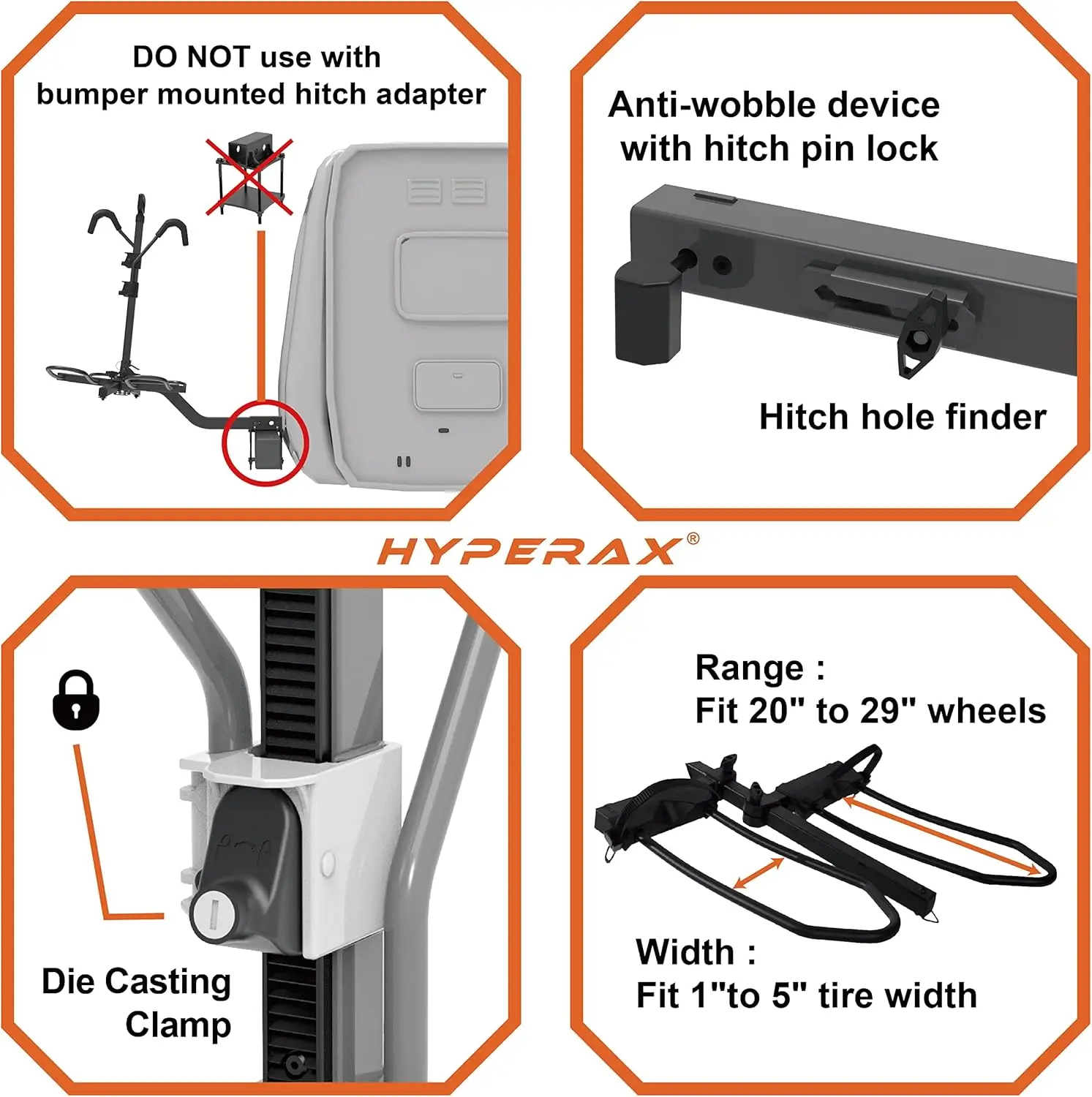 DO NOT use with bumper mounted hitch adapter

Anti-wobble device with hitch pin lock

Hitch hole finder

HYPERAX®

Die Casting Clamp

Range :
Fit 20" to 29" wheels

Width :
Fit 1"to 5" tire width