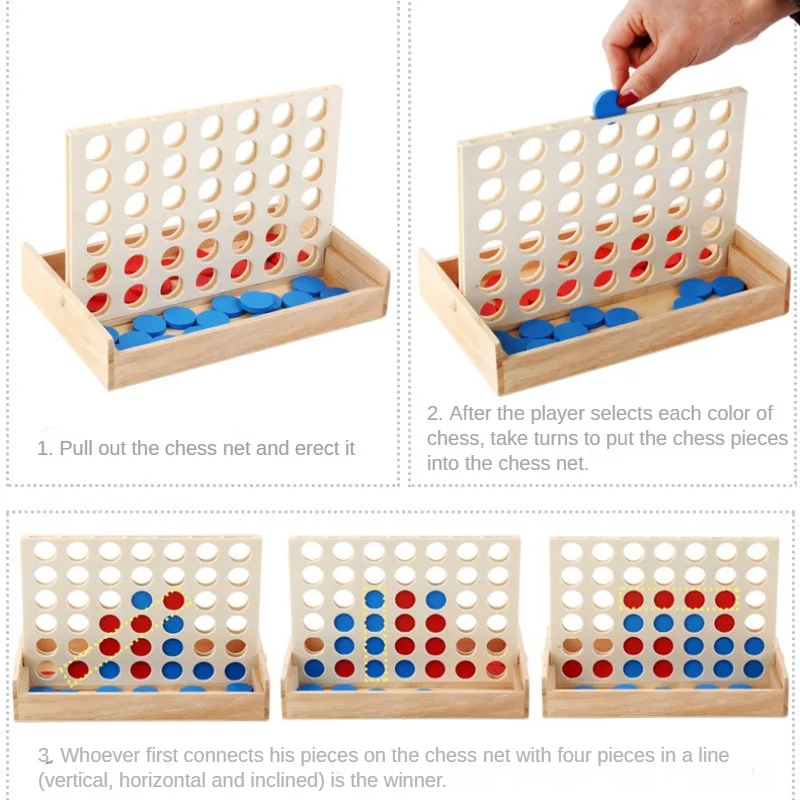 1. Pull out the chess net and erect it

2. After the player selects each color of chess, take turns to put the chess pieces into the chess net.

3. Whoever first connects his pieces on the chess net with four pieces in a line (vertical, horizontal and inclined) is the winner.