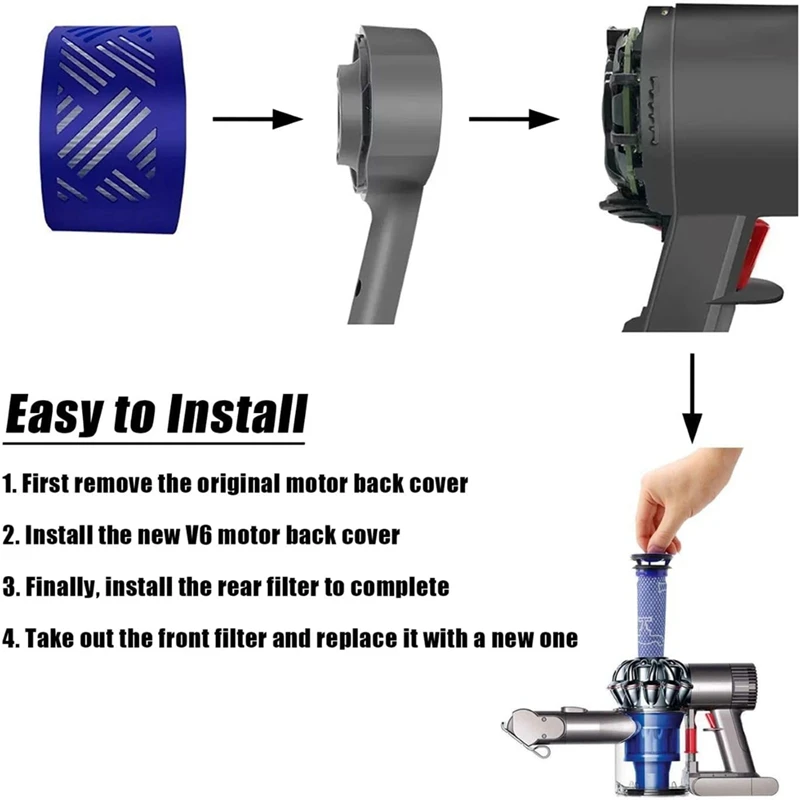 Easy to Install

1. First remove the original motor back cover

2. Install the new V6 motor back cover

3. Finally, install the rear filter to complete

4. Take out the front filter and replace it with a new one