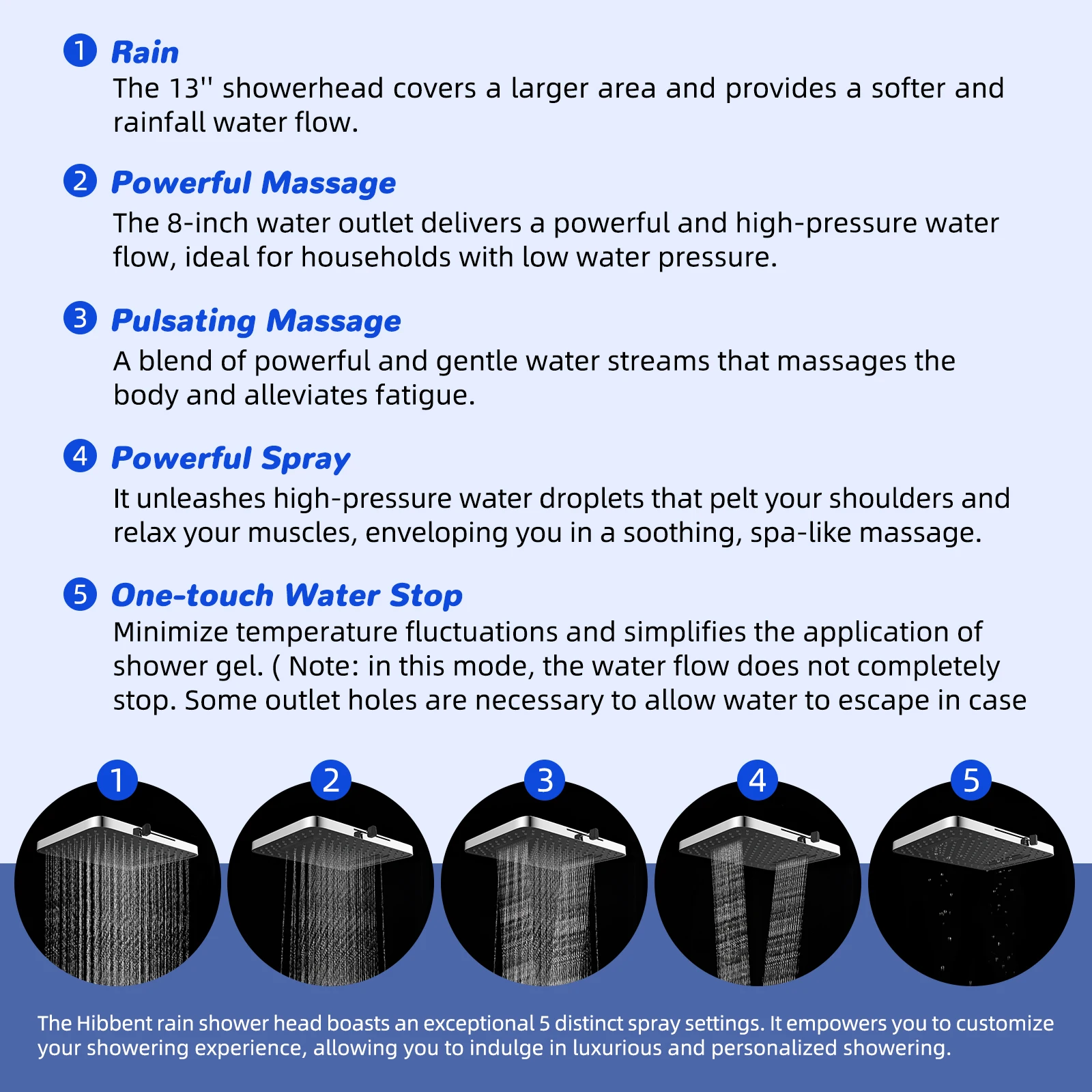 1 Rain
The 13'' showerhead covers a larger area and provides a softer and rainfall water flow.

2 Powerful Massage
The 8-inch water outlet delivers a powerful and high-pressure water flow, ideal for households with low water pressure.

3 Pulsating Massage
A blend of powerful and gentle water streams that massages the body and alleviates fatigue.

4 Powerful Spray
It unleashes high-pressure water droplets that pelt your shoulders and relax your muscles, enveloping you in a soothing, spa-like massage.

5 One-touch Water Stop
Minimize temperature fluctuations and simplifies the application of shower gel. ( Note: in this mode, the water flow does not completely stop. Some outlet holes are necessary to allow water to escape in case

1 2 3 4 5

The Hibbent rain shower head boasts an exceptional 5 distinct spray settings. It empowers you to customize your showering experience, allowing you to indulge in luxurious and personalized showering.