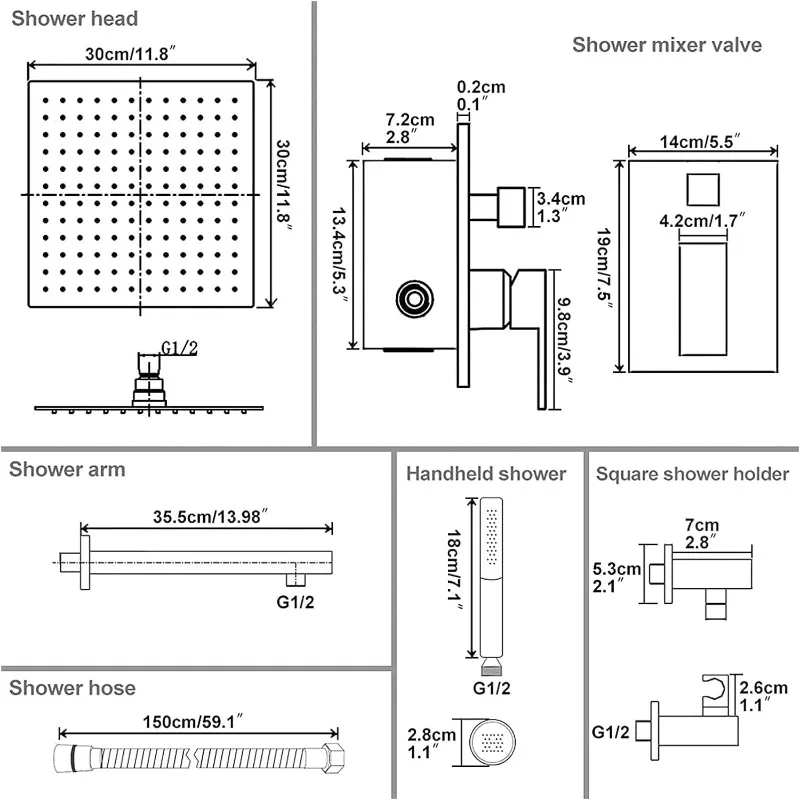 Shower head

30cm/11.8″

30cm/11.8″

G1/2

Shower mixer valve

0.2cm
0.1″

7.2cm
2.8″

13.4cm/5.3″

3.4cm
1.3″

9.8cm/3.9″

14cm/5.5″

4.2cm/1.7″

19cm/7.5″

Shower arm

35.5cm/13.98″

G1/2

Shower hose

150cm/59.1″

Handheld shower

18cm/7.1″

G1/2

2.8cm
1.1″

Square shower holder

7cm
2.8″

5.3cm
2.1″

2.6cm
1.1″

G1/2