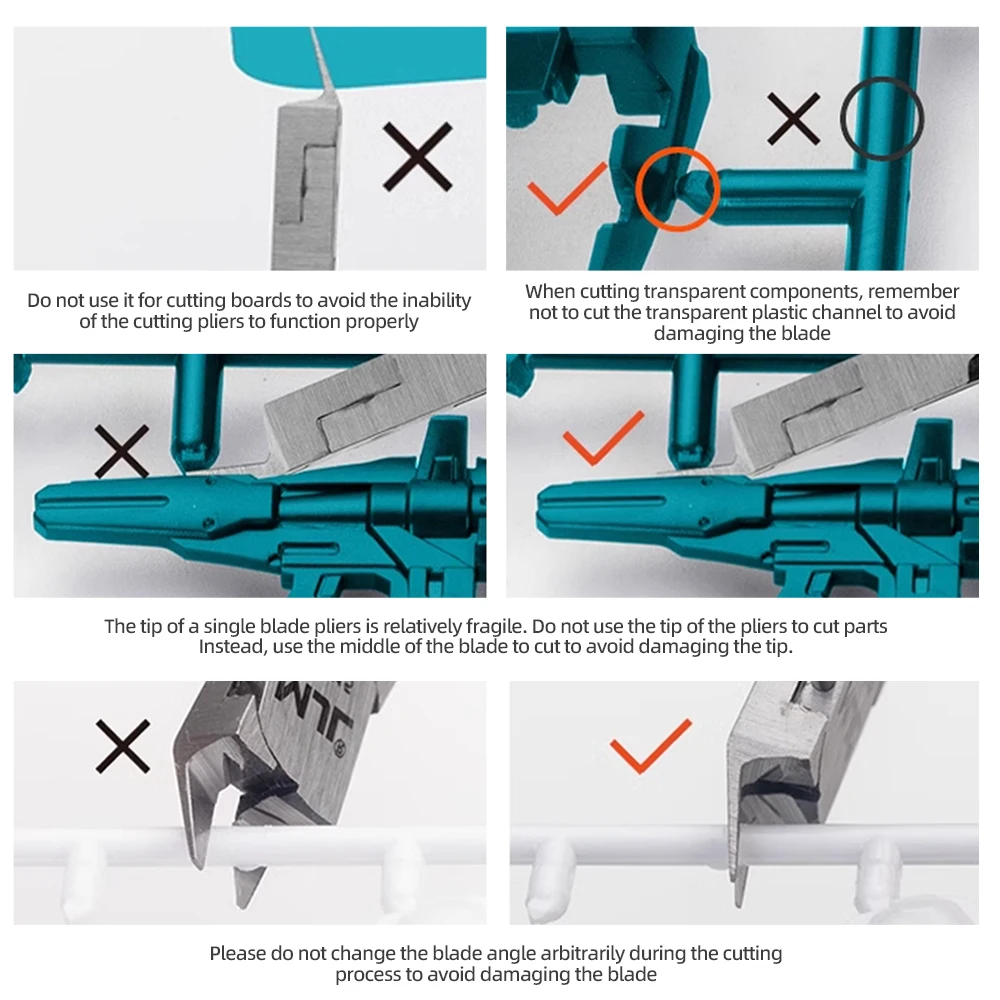 Do not use it for cutting boards to avoid the inability of the cutting pliers to function properly

When cutting transparent components, remember not to cut the transparent plastic channel to avoid damaging the blade

The tip of a single blade pliers is relatively fragile. Do not use the tip of the pliers to cut parts Instead, use the middle of the blade to cut to avoid damaging the tip.

JLM

Please do not change the blade angle arbitrarily during the cutting process to avoid damaging the blade