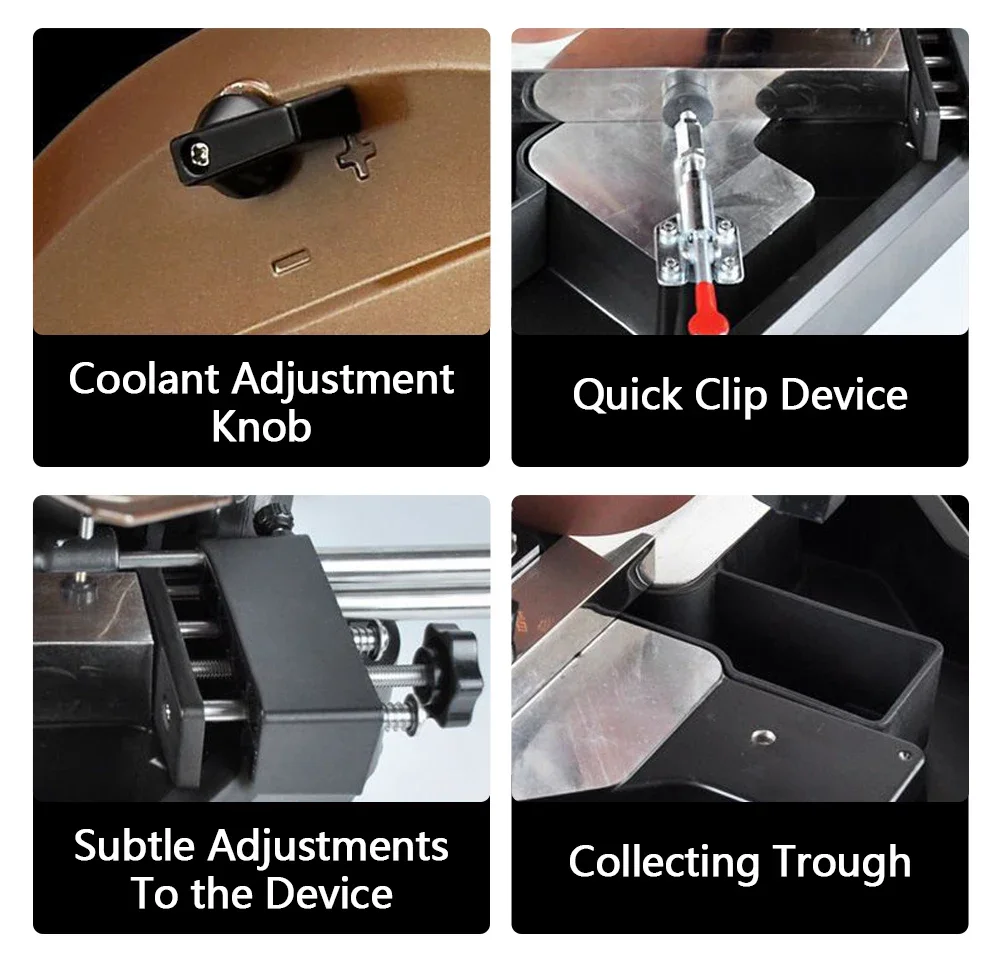 Coolant Adjustment Knob

Quick Clip Device

Subtle Adjustments To the Device

Collecting Trough