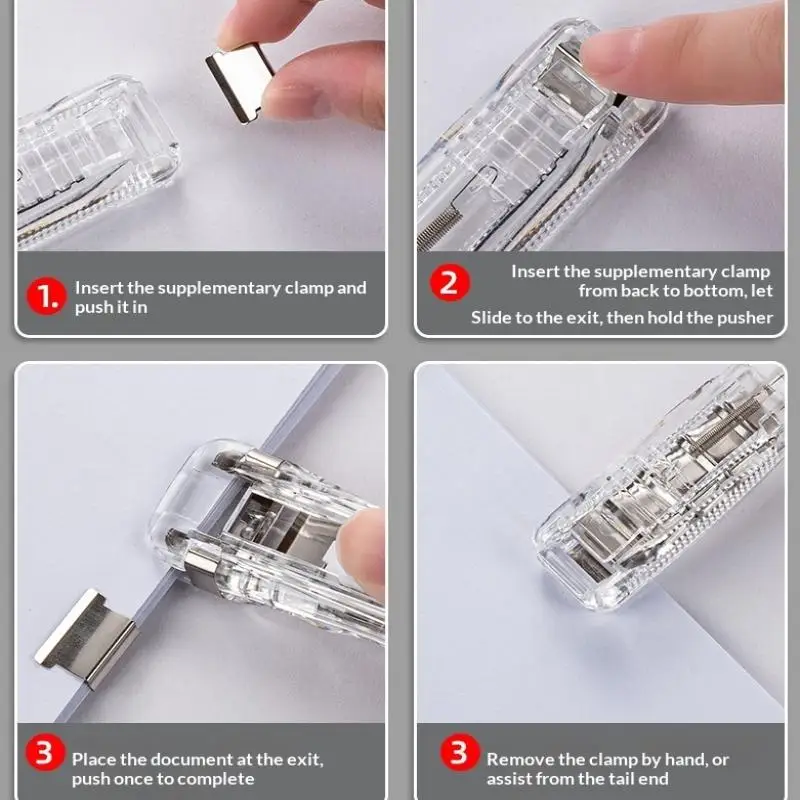 1. Insert the supplementary clamp and push it in

2 Insert the supplementary clamp from back to bottom, let Slide to the exit, then hold the pusher

3 Place the document at the exit, push once to complete

3 Remove the clamp by hand, or assist from the tail end