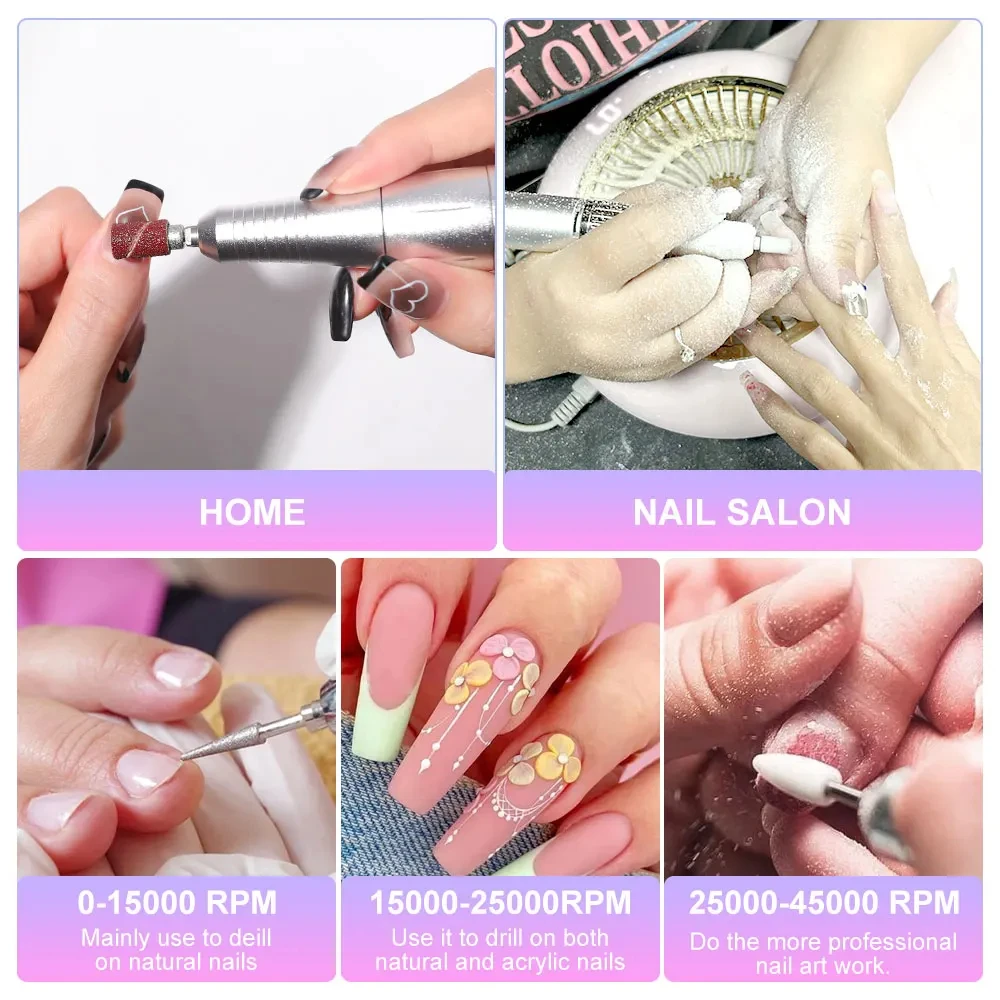 HOME

NAIL SALON

0-15000 RPM
Mainly use to deill on natural nails

15000-25000RPM
Use it to drill on both natural and acrylic nails

25000-45000 RPM
Do the more professional nail art work.