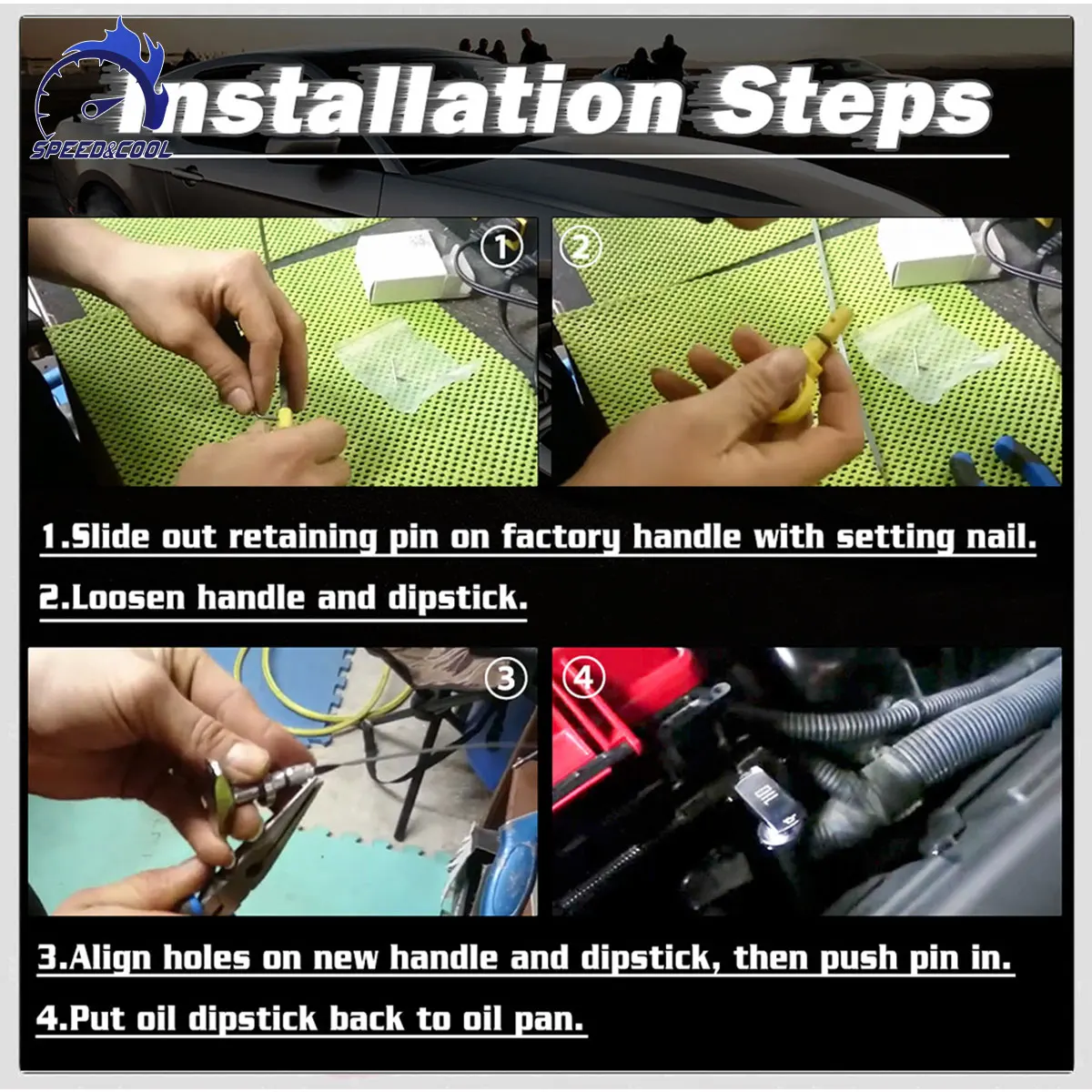 SPEED&COOL

Installation Steps

①

②

1.Slide out retaining pin on factory handle with setting nail.

2.Loosen handle and dipstick.

③

④

OIL

3.Align holes on new handle and dipstick, then push pin in.

4.Put oil dipstick back to oil pan.