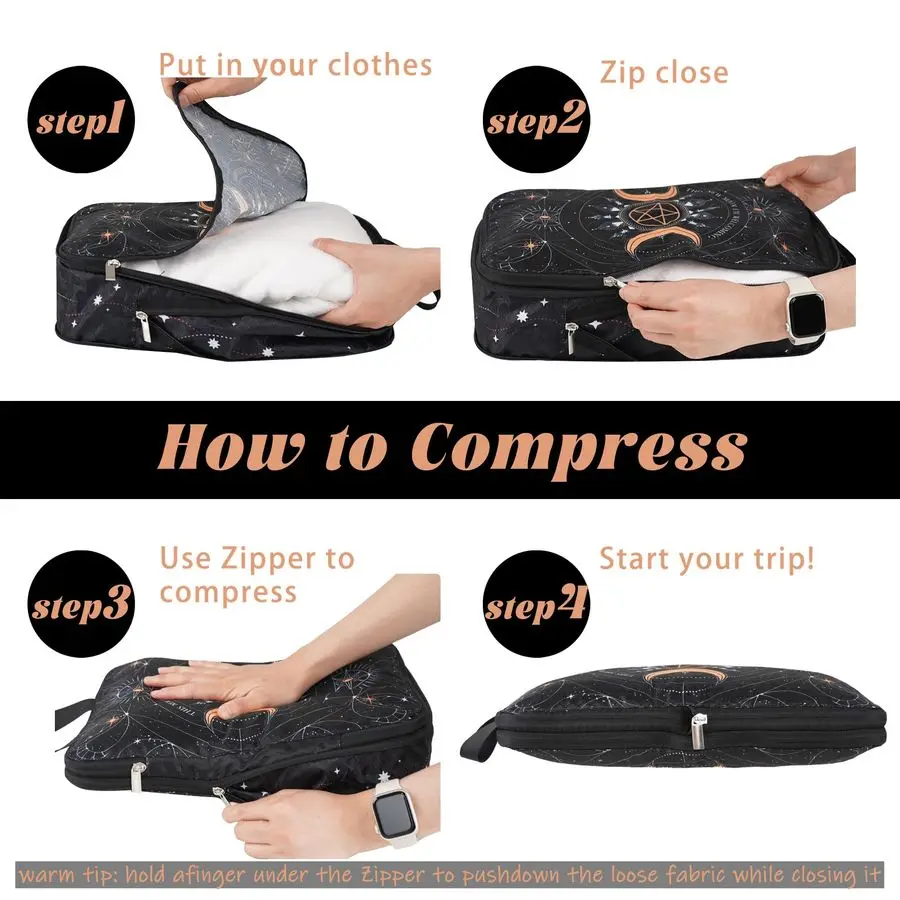 step1
Put in your clothes

step2
Zip close

How to Compress

step3
Use Zipper to compress

step4
Start your trip!

warm tip: hold afinger under the Zipper to pushdown the loose fabric while closing it