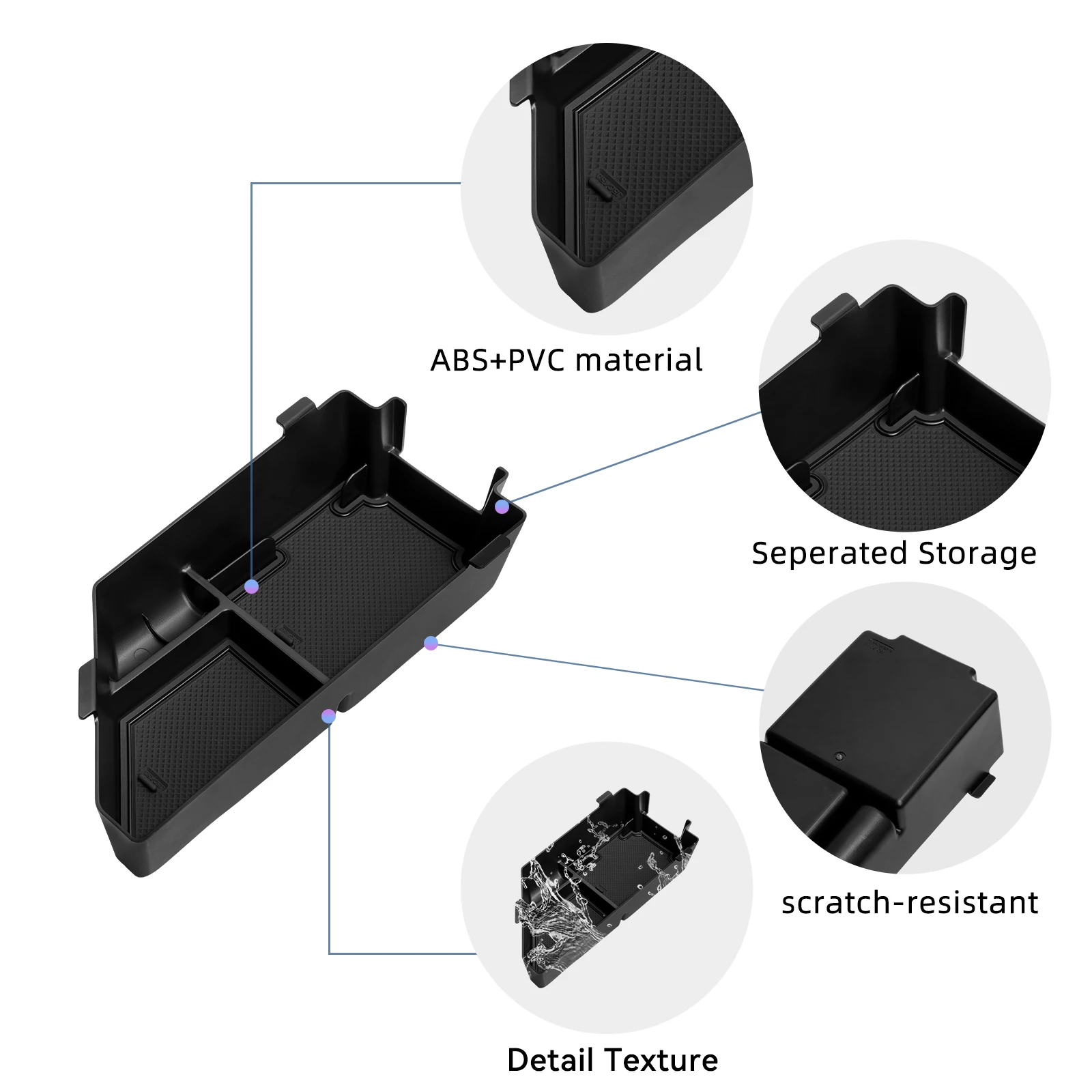 ABS+PVC material

Seperated Storage

scratch-resistant

Detail Texture