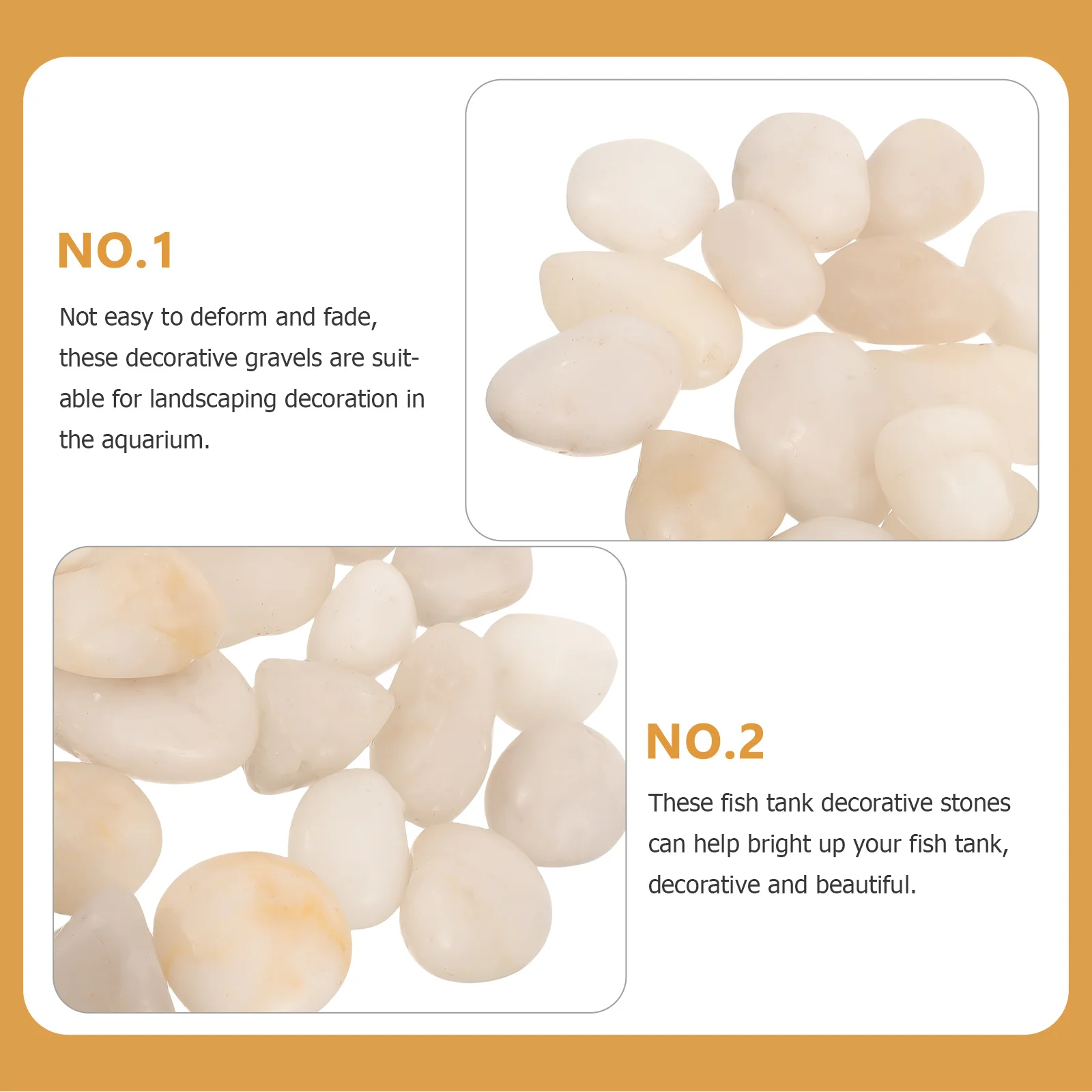 NO.1

Not easy to deform and fade, these decorative gravels are suitable for landscaping decoration in the aquarium.

NO.2

These fish tank decorative stones can help bright up your fish tank, decorative and beautiful.