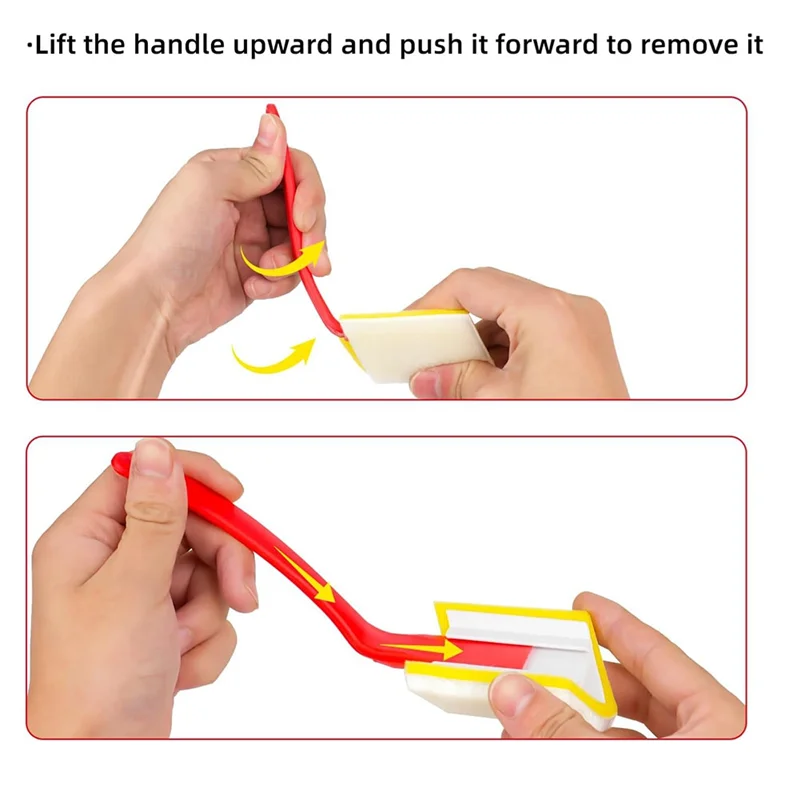 ·Lift the handle upward and push it forward to remove it