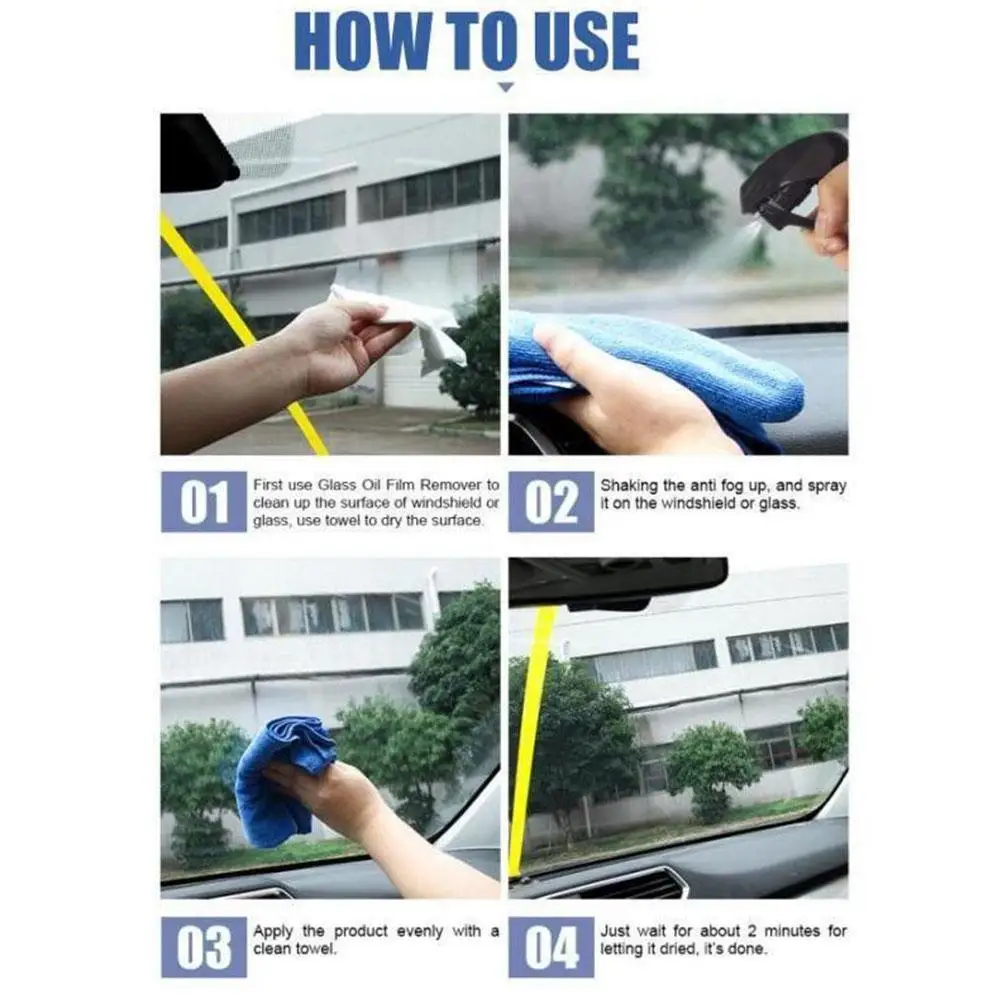 HOW TO USE

01 First use Glass Oil Film Remover to clean up the surface of windshield or glass, use towel to dry the surface.

02 Shaking the anti fog up, and spray it on the windshield or glass.

03 Apply the product evenly with a clean towel.

04 Just wait for about 2 minutes for letting it dried, it's done.