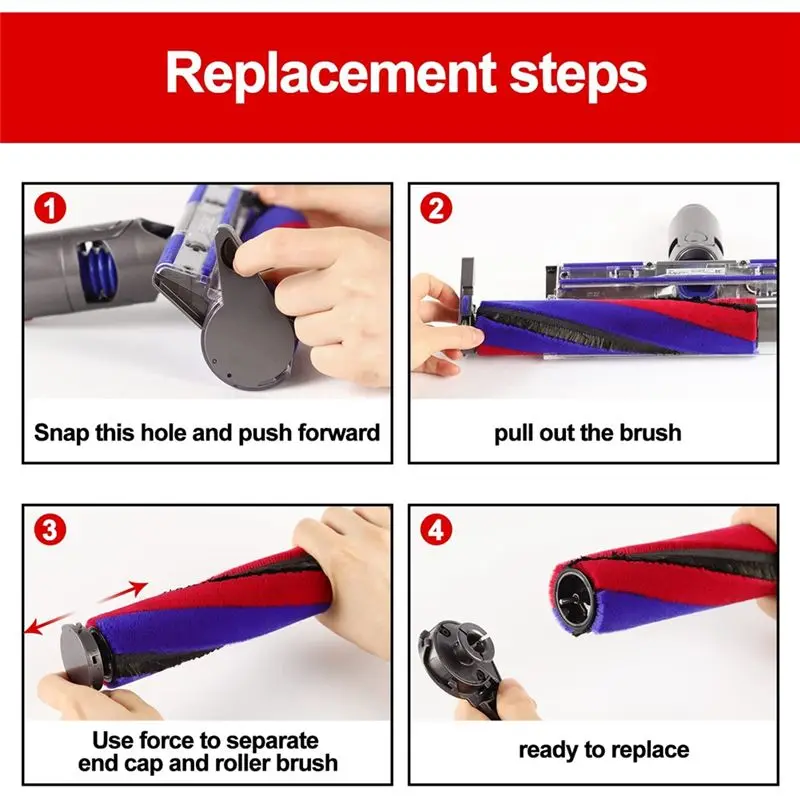 Replacement steps

1
Snap this hole and push forward

2
pull out the brush

3
Use force to separate end cap and roller brush

4
ready to replace