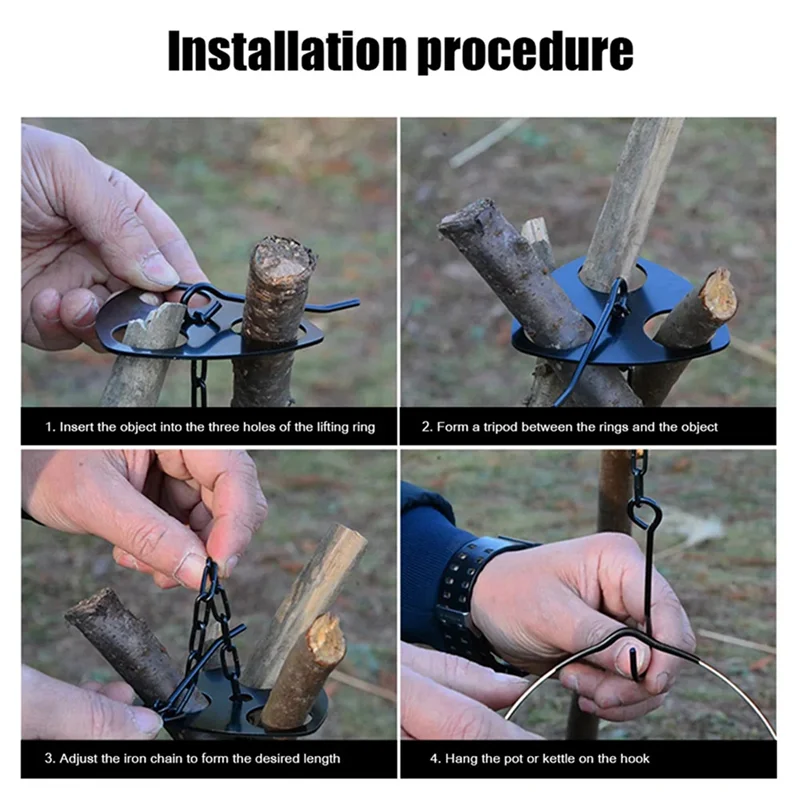 Installation procedure

1. Insert the object into the three holes of the lifting ring

2. Form a tripod between the rings and the object

3. Adjust the iron chain to form the desired length

4. Hang the pot or kettle on the hook