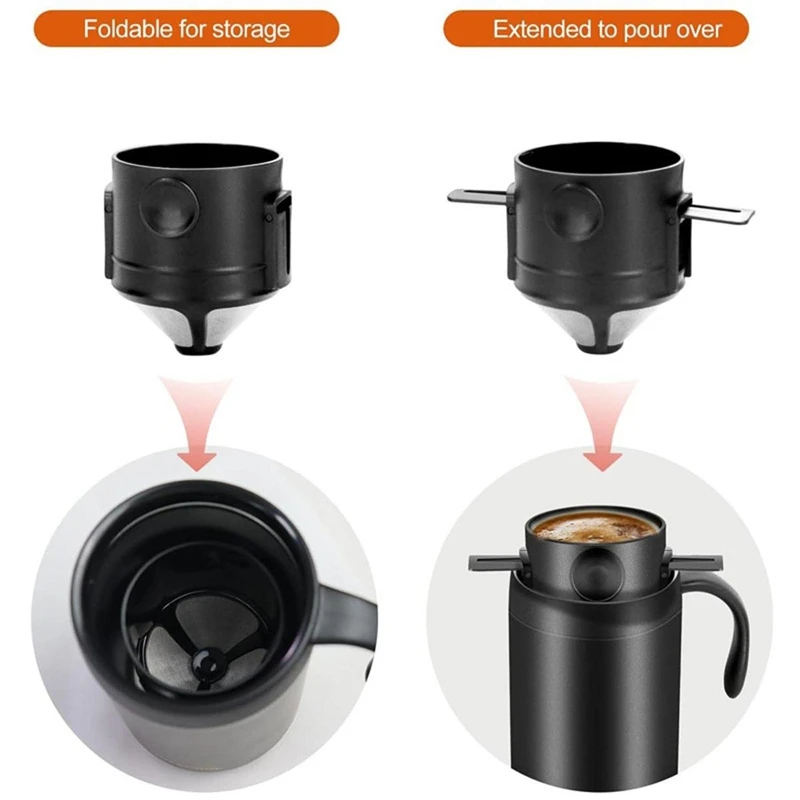 Foldable for storage

Extended to pour over