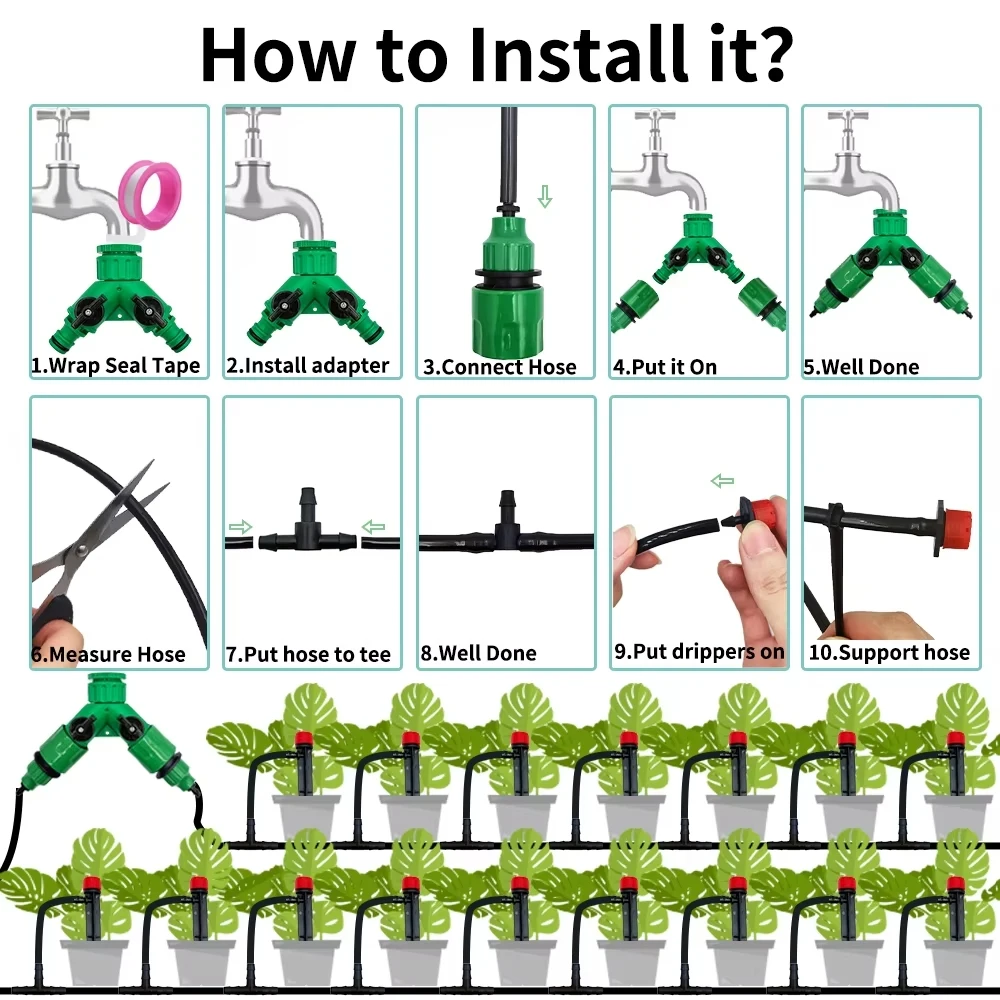 How to Install it?

1.Wrap Seal Tape

2.Install adapter

3.Connect Hose

4.Put it On

5.Well Done

6.Measure Hose

7.Put hose to tee

8.Well Done

9.Put drippers on

10.Support hose