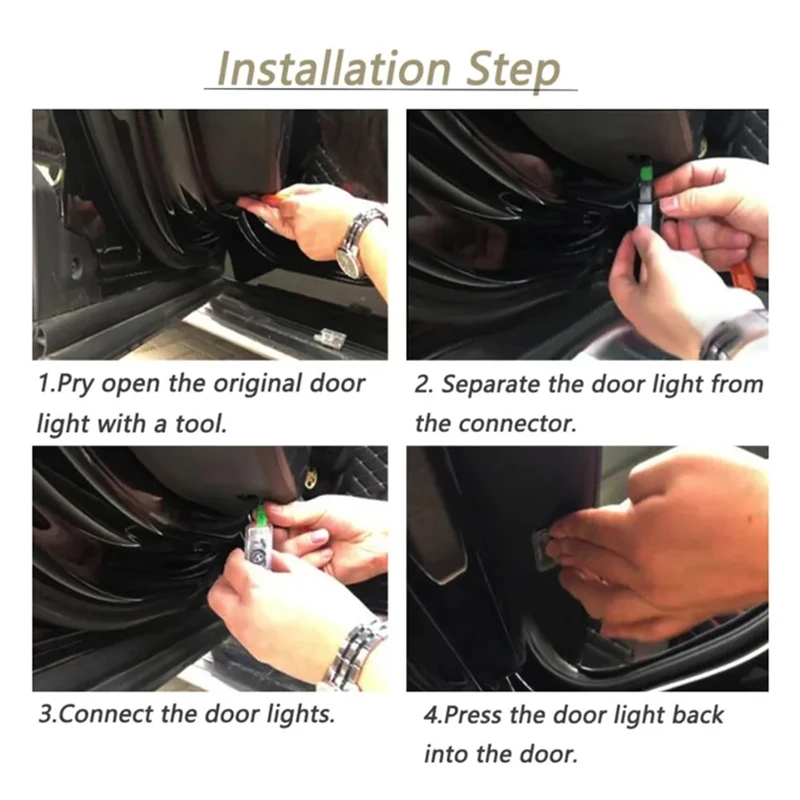 Installation Step

1.Pry open the original door light with a tool.

2. Separate the door light from the connector.

3.Connect the door lights.

4.Press the door light back into the door.