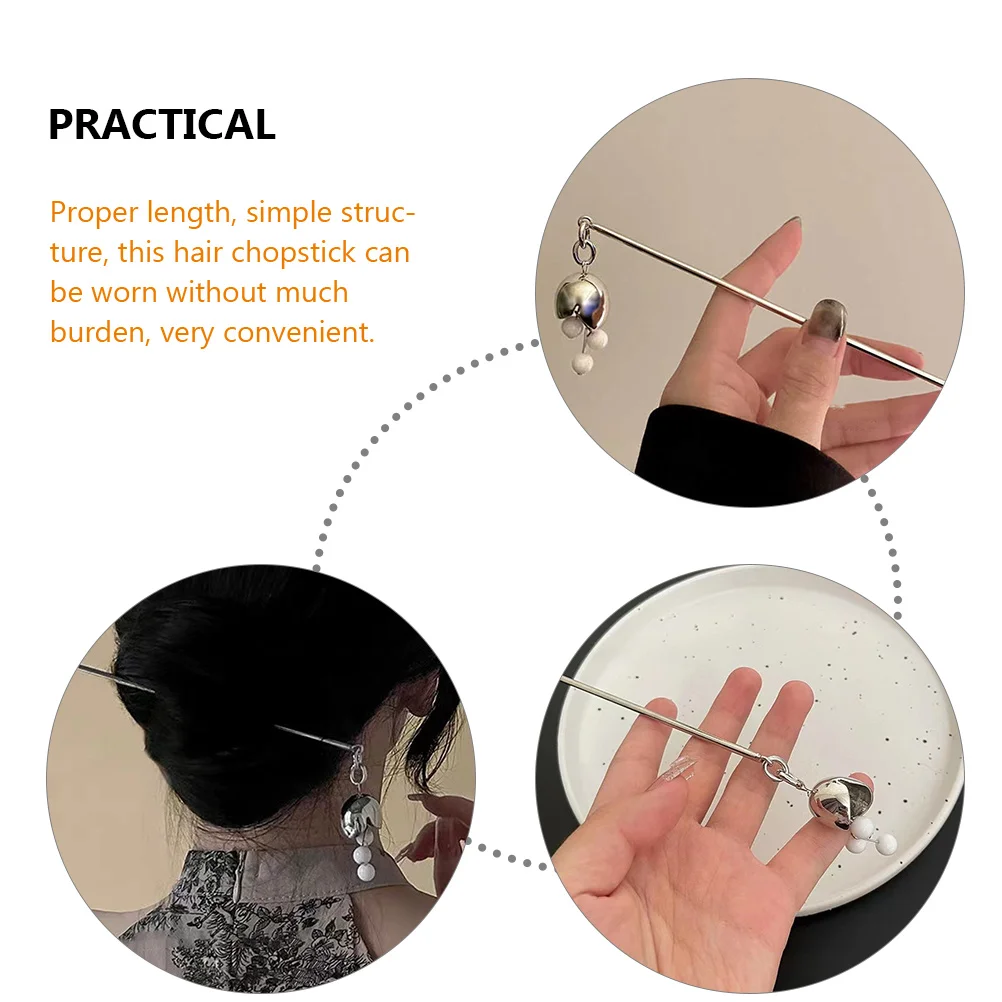 PRACTICAL

Proper length, simple structure, this hair chopstick can be worn without much burden, very convenient.