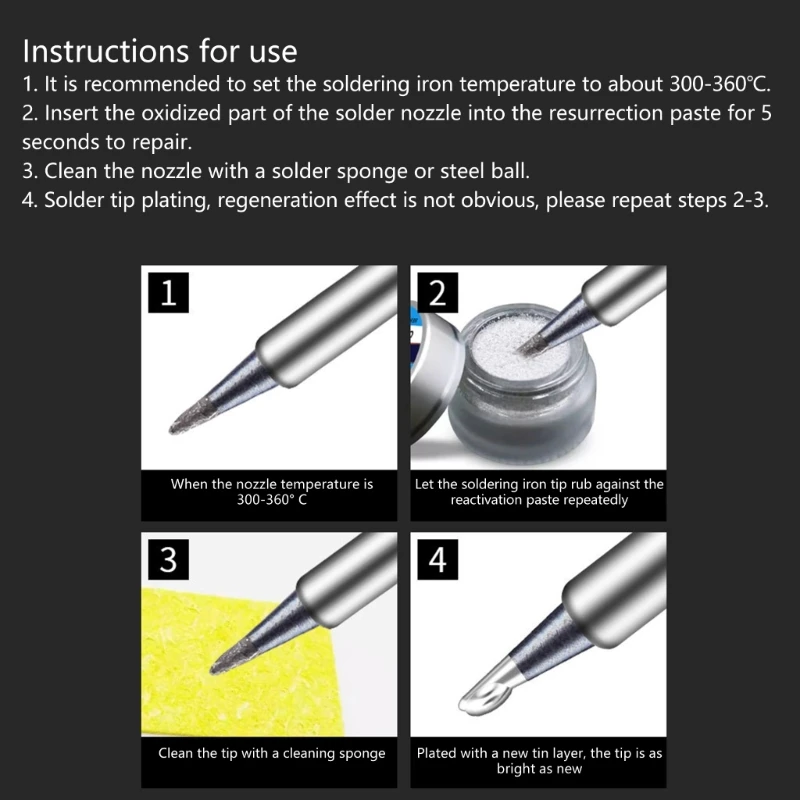 Instructions for use
1. It is recommended to set the soldering iron temperature to about 300-360℃.
2. Insert the oxidized part of the solder nozzle into the resurrection paste for 5 seconds to repair.
3. Clean the nozzle with a solder sponge or steel ball.
4. Solder tip plating, regeneration effect is not obvious, please repeat steps 2-3.

1

When the nozzle temperature is 300-360° C

2

Let the soldering iron tip rub against the reactivation paste repeatedly

3

Clean the tip with a cleaning sponge

4

Plated with a new tin layer, the tip is as bright as new