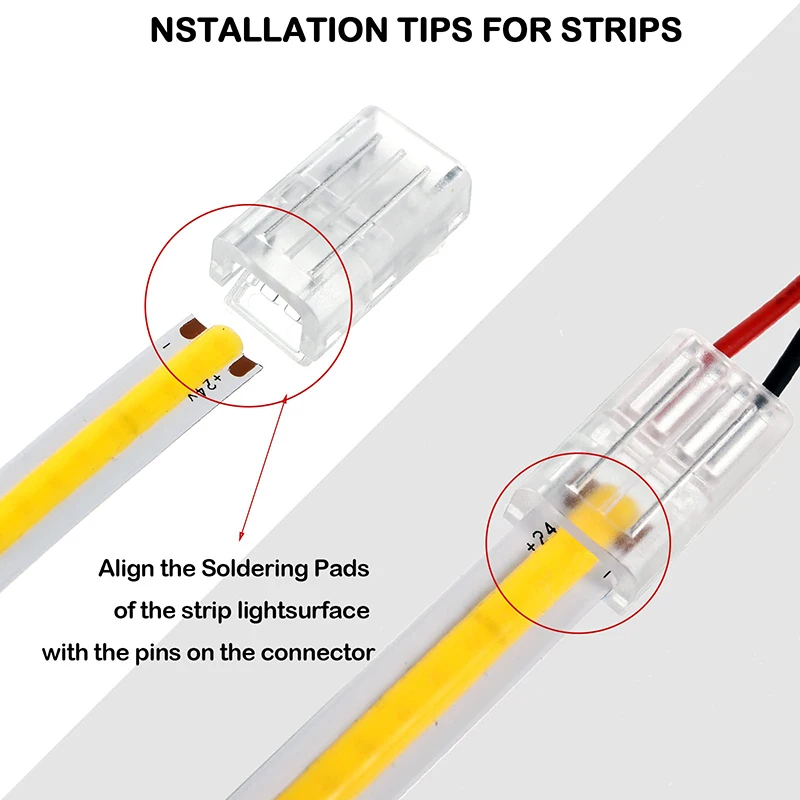 NSTALLATION TIPS FOR STRIPS

-
+24V

+24
-

Align the Soldering Pads
of the strip lightsurface
with the pins on the connector