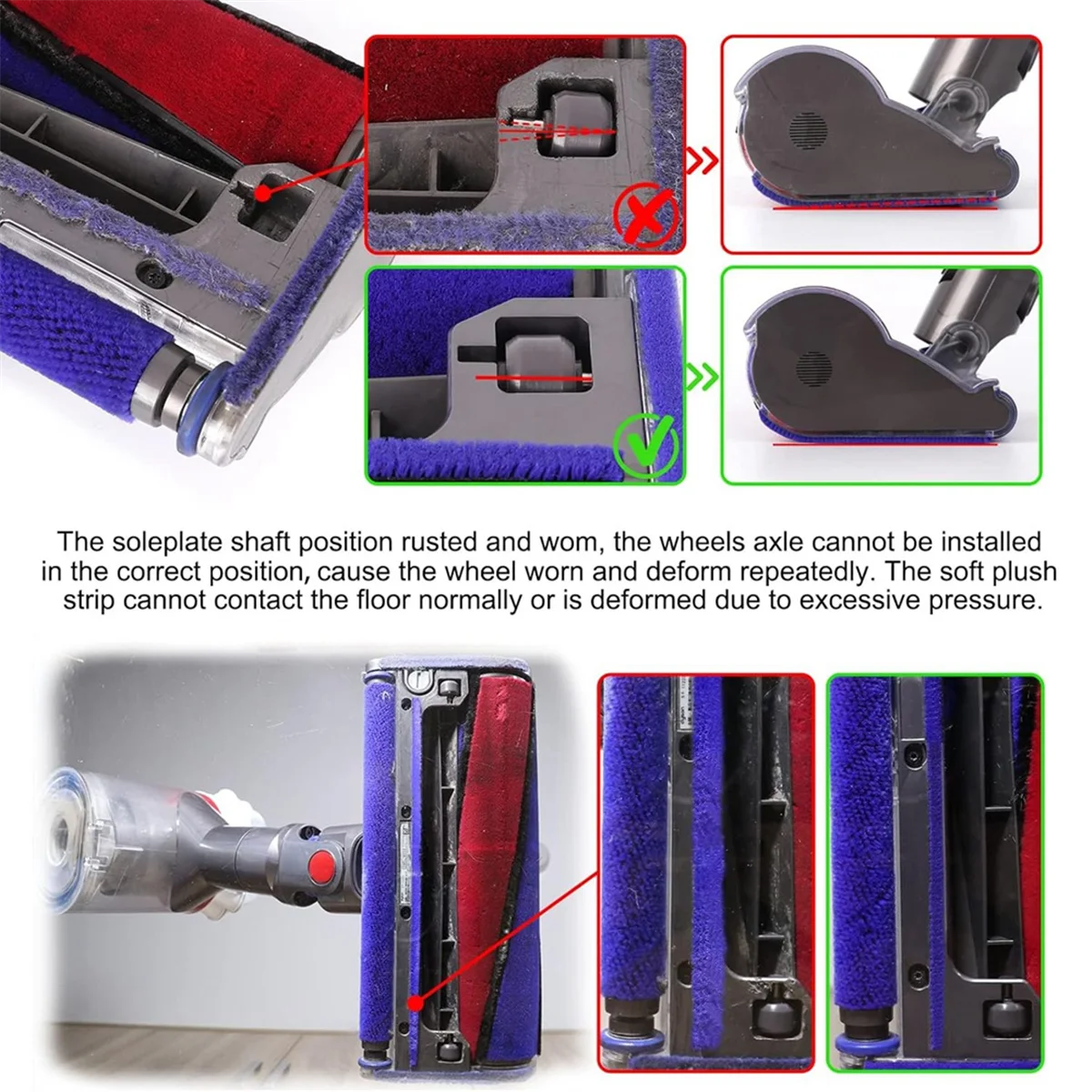 The soleplate shaft position rusted and wom, the wheels axle cannot be installed in the correct position, cause the wheel worn and deform repeatedly. The soft plush strip cannot contact the floor normally or is deformed due to excessive pressure.