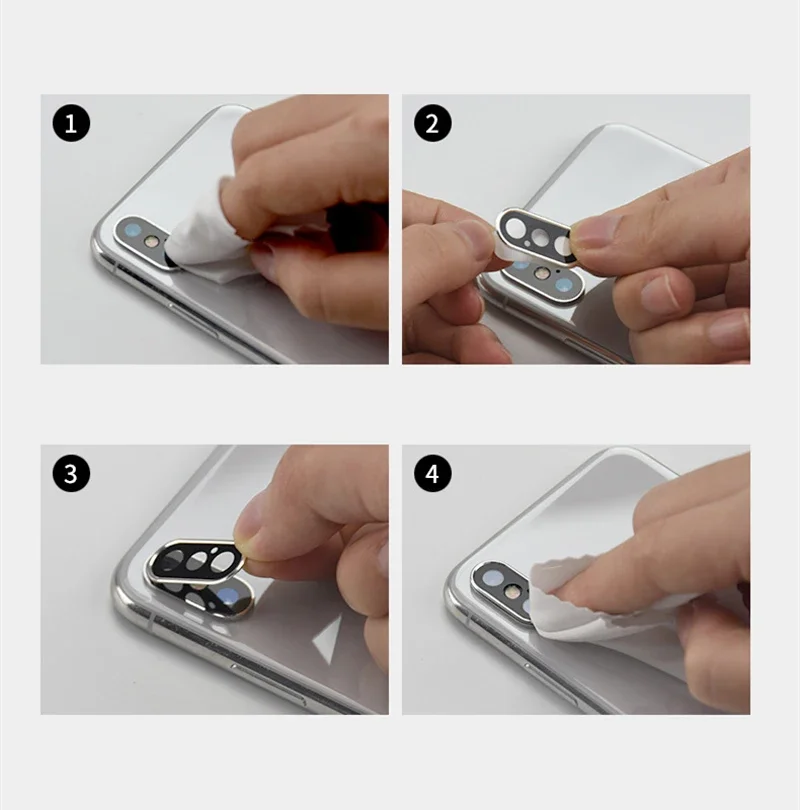 1

2

3

4