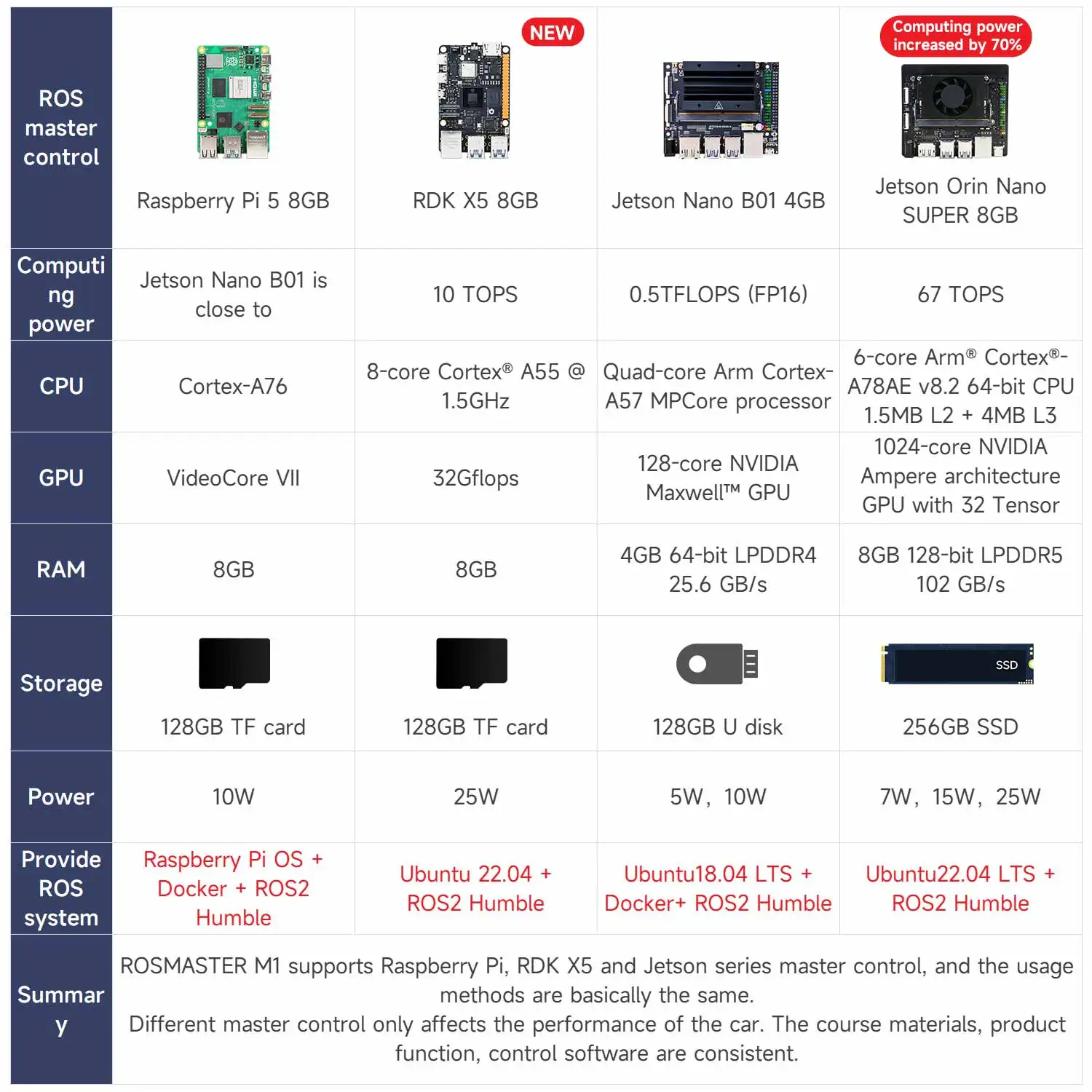 | ROS master control | Raspberry Pi 5 8GB | NEW RDK X5 8GB | Jetson Nano B01 4GB | Computing power increased by 70% Jetson Orin Nano SUPER 8GB |
|---|---|---|---|---|
| Computing power | Jetson Nano B01 is close to | 10 TOPS | 0.5TFLOPS (FP16) | 67 TOPS |
| CPU | Cortex-A76 | 8-core Cortex® A55 @ 1.5GHz | Quad-core Arm Cortex-A57 MPCore processor | 6-core Arm® Cortex®-A78AE v8.2 64-bit CPU 1.5MB L2 + 4MB L3 |
| GPU | VideoCore VII | 32Gflops | 128-core NVIDIA Maxwell™ GPU | 1024-core NVIDIA Ampere architecture GPU with 32 Tensor |
| RAM | 8GB | 8GB | 4GB 64-bit LPDDR4 25.6 GB/s | 8GB 128-bit LPDDR5 102 GB/s |
| Storage | 128GB TF card | 128GB TF card | 128GB U disk | SSD 256GB SSD |
| Power | 10W | 25W | 5W, 10W | 7W, 15W, 25W |
| Provide ROS system | Raspberry Pi OS + Docker + ROS2 Humble | Ubuntu 22.04 + ROS2 Humble | Ubuntu18.04 LTS + Docker+ ROS2 Humble | Ubuntu22.04 LTS + ROS2 Humble |
| Summary | ROSMASTER M1 supports Raspberry Pi, RDK X5 and Jetson series master control, and the usage methods are basically the same. Different master control only affects the performance of the car. The course materials, product function, control software are consistent. | | | |