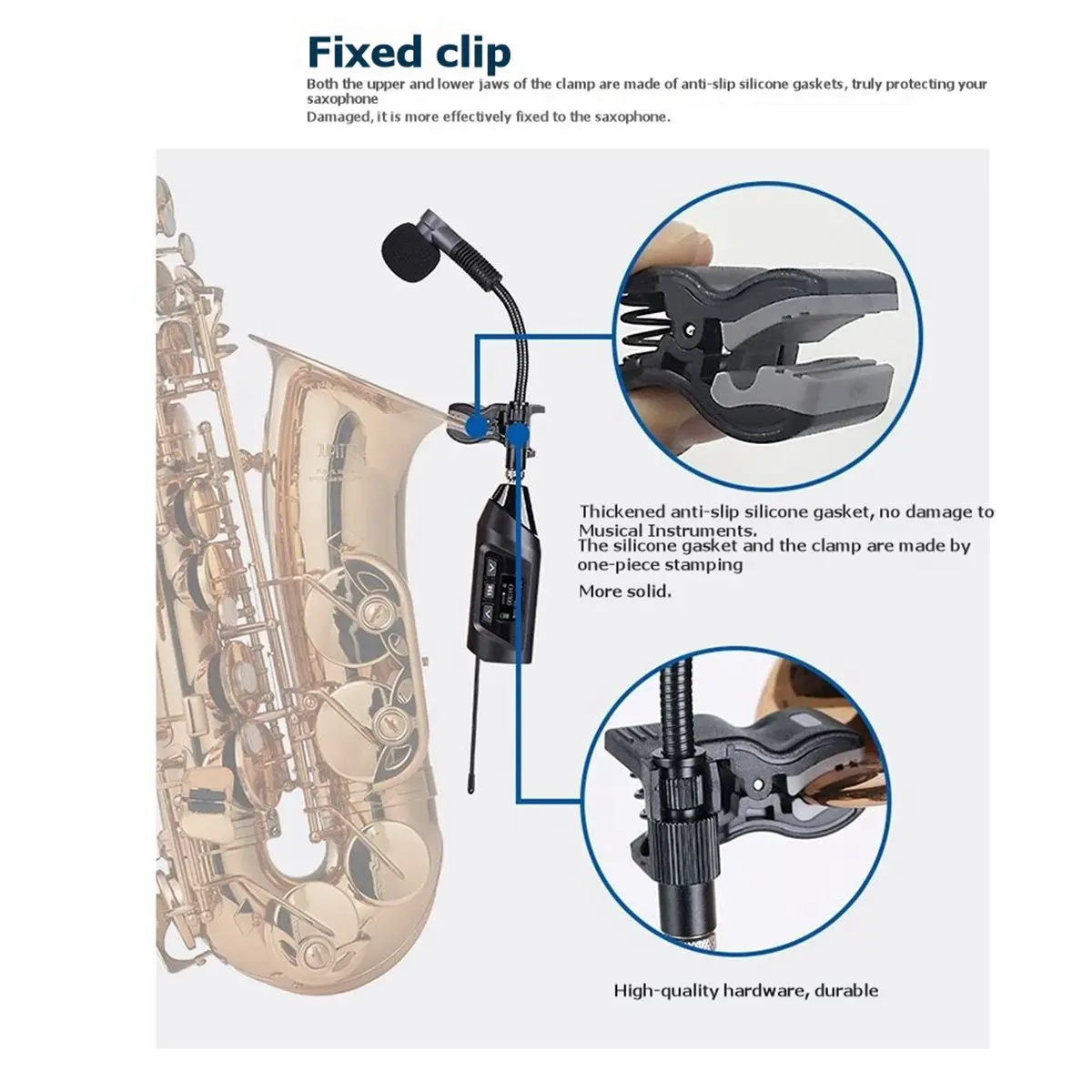 Fixed clip

Both the upper and lower jaws of the clamp are made of anti-slip silicone gaskets, truly protecting your saxophone

Damaged, it is more effectively fixed to the saxophone.

Thickened anti-slip silicone gasket, no damage to Musical Instruments.

The silicone gasket and the clamp are made by one-piece stamping

More solid.

High-quality hardware, durable