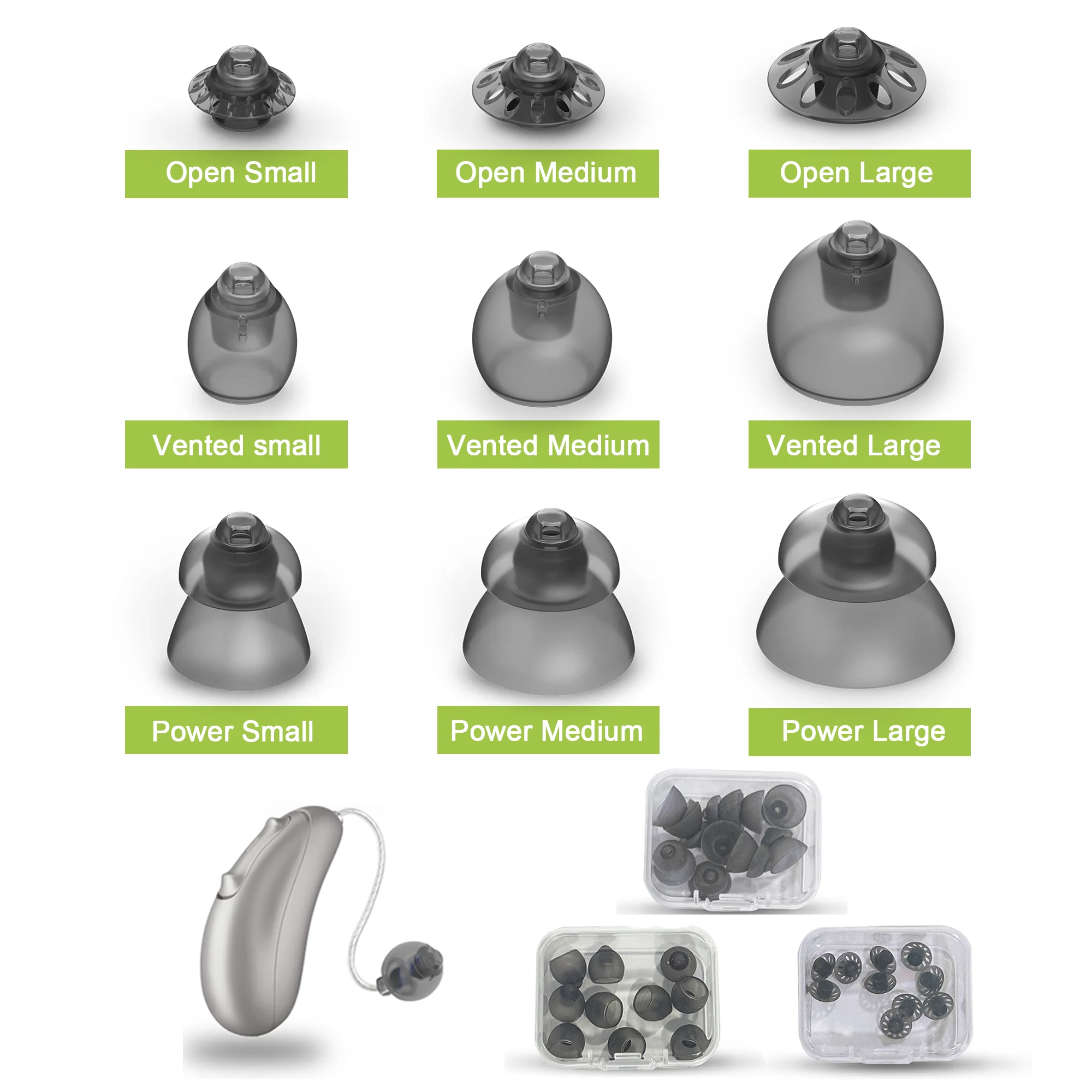 Open Small

Open Medium

Open Large

Vented small

Vented Medium

Vented Large

Power Small

Power Medium

Power Large