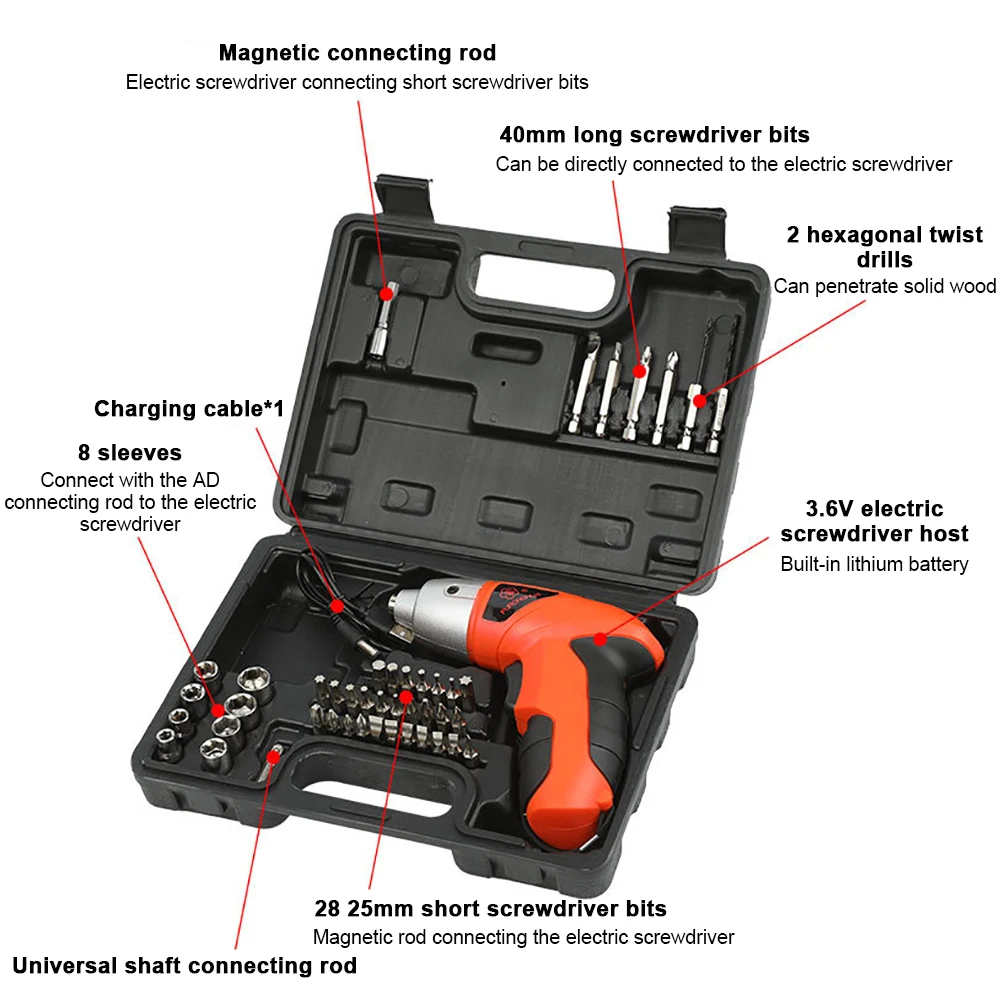 Magnetic connecting rod
Electric screwdriver connecting short screwdriver bits

40mm long screwdriver bits
Can be directly connected to the electric screwdriver

2 hexagonal twist drills
Can penetrate solid wood

Charging cable*1

8 sleeves
Connect with the AD connecting rod to the electric screwdriver

3.6V electric screwdriver host
Built-in lithium battery

28 25mm short screwdriver bits
Magnetic rod connecting the electric screwdriver

Universal shaft connecting rod