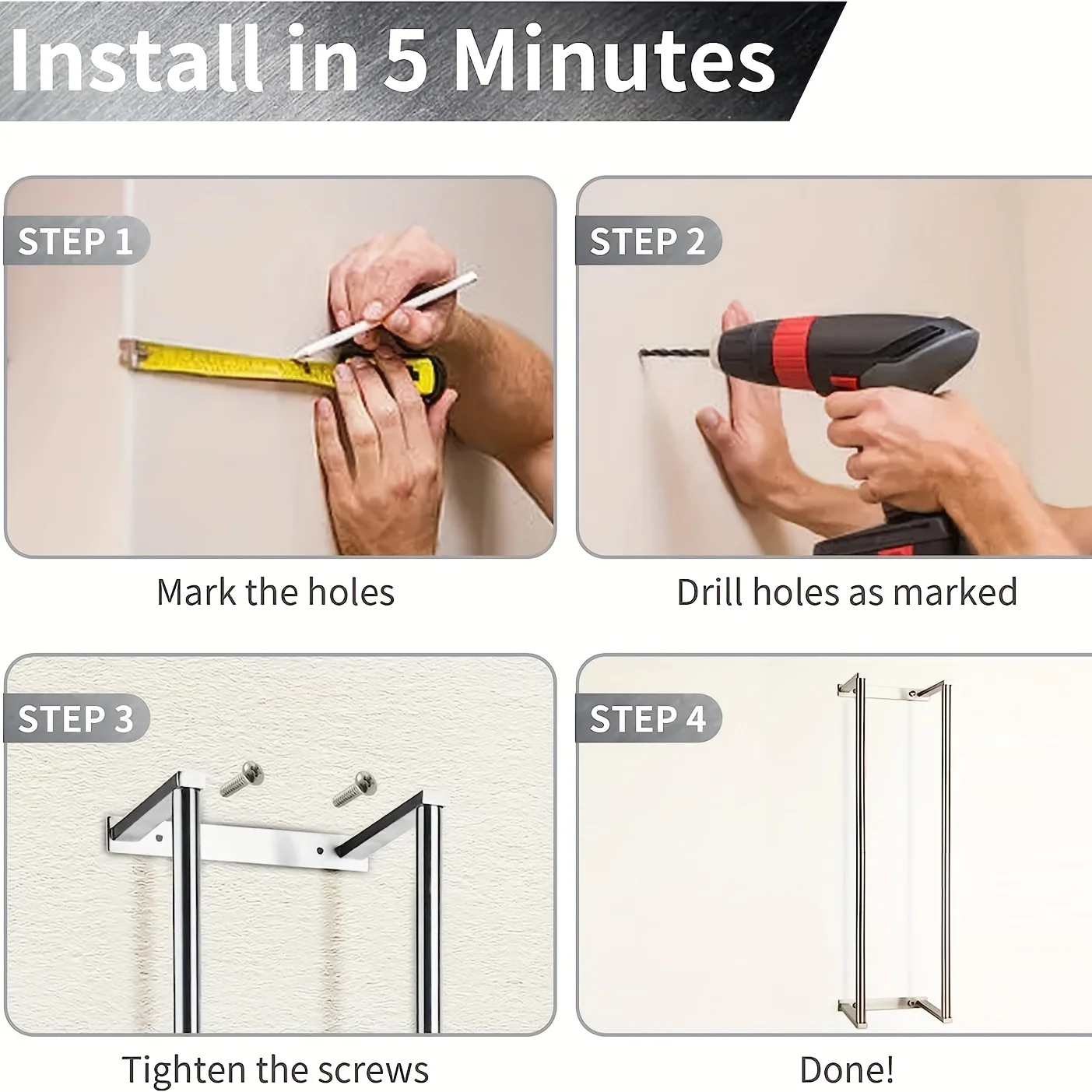 Install in 5 Minutes

STEP 1

Mark the holes

STEP 2

Drill holes as marked

STEP 3

Tighten the screws

STEP 4

Done!