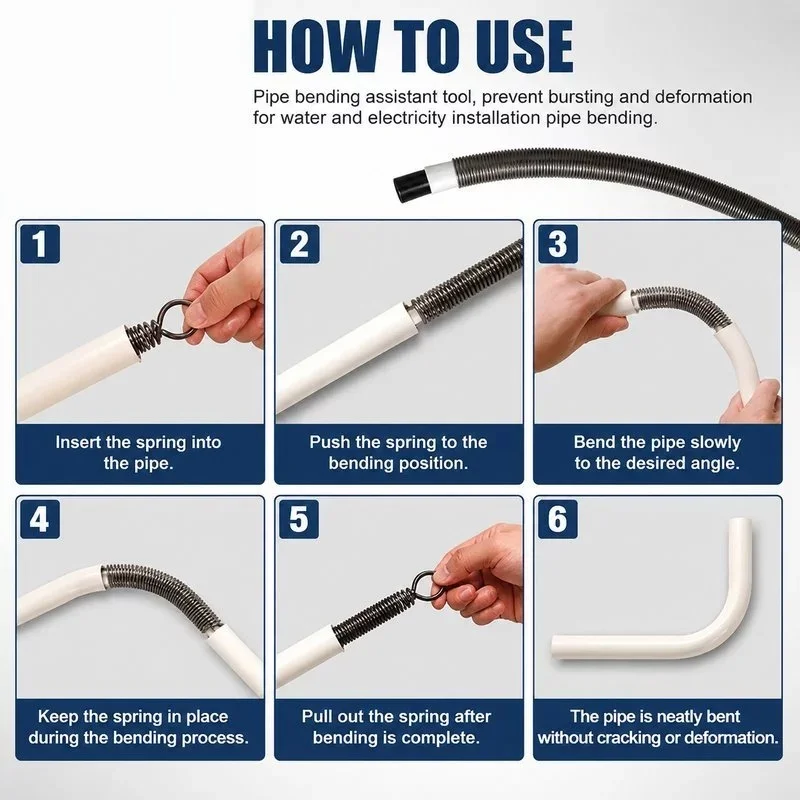 HOW TO USE

Pipe bending assistant tool, prevent bursting and deformation for water and electricity installation pipe bending.

1

Insert the spring into the pipe.

2

Push the spring to the bending position.

3

Bend the pipe slowly to the desired angle.

4

Keep the spring in place during the bending process.

5

Pull out the spring after bending is complete.

6

The pipe is neatly bent without cracking or deformation.