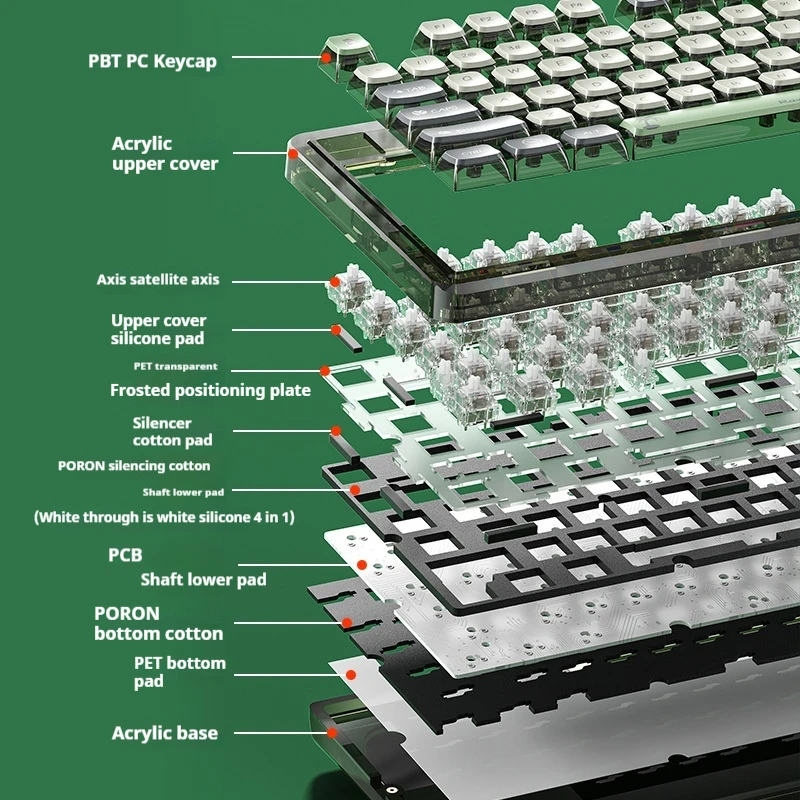 PBT PC Keycap

Acrylic upper cover

Axis satellite axis

Upper cover silicone pad

PET transparent

Frosted positioning plate

Silencer cotton pad

PORON silencing cotton

Shaft lower pad

(White through is white silicone 4 in 1)

PCB

Shaft lower pad

PORON bottom cotton

PET bottom pad

Acrylic base