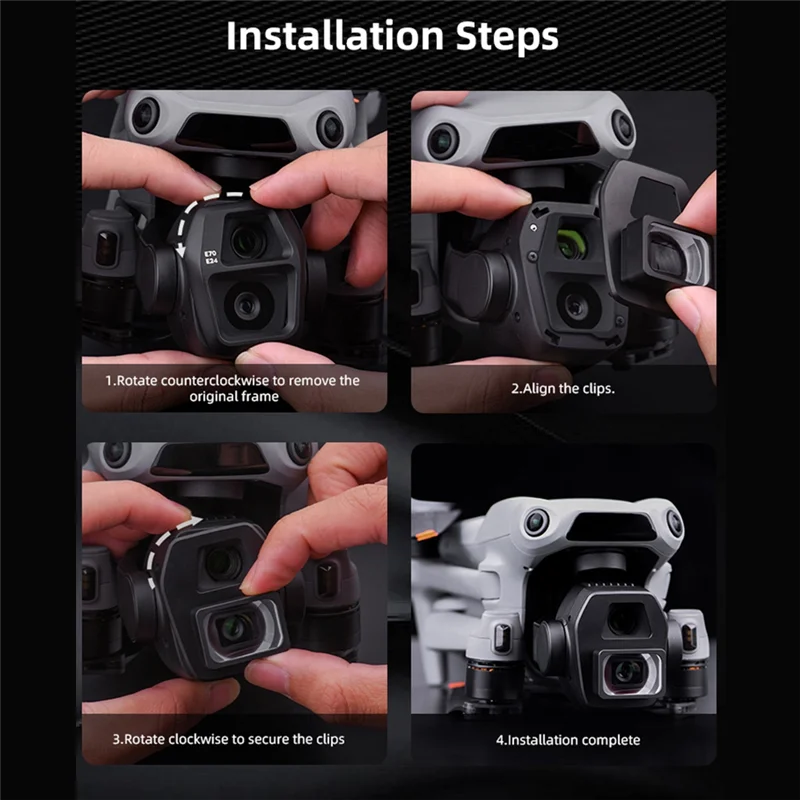 Installation Steps

E70
E24

1.Rotate counterclockwise to remove the original frame

2.Align the clips.

3.Rotate clockwise to secure the clips

4.Installation complete