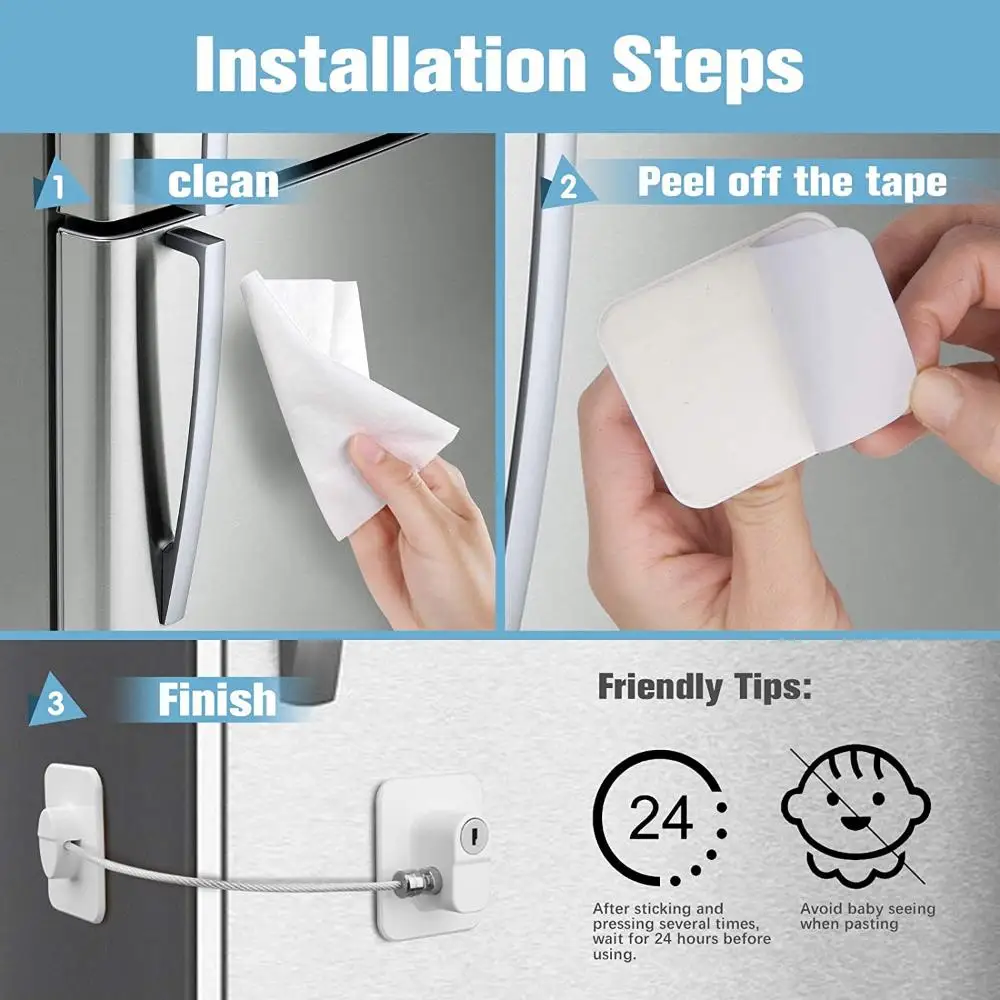 Installation Steps

1 clean

2 Peel off the tape

3 Finish

Friendly Tips:

24

After sticking and pressing several times, wait for 24 hours before using.

Avoid baby seeing when pasting