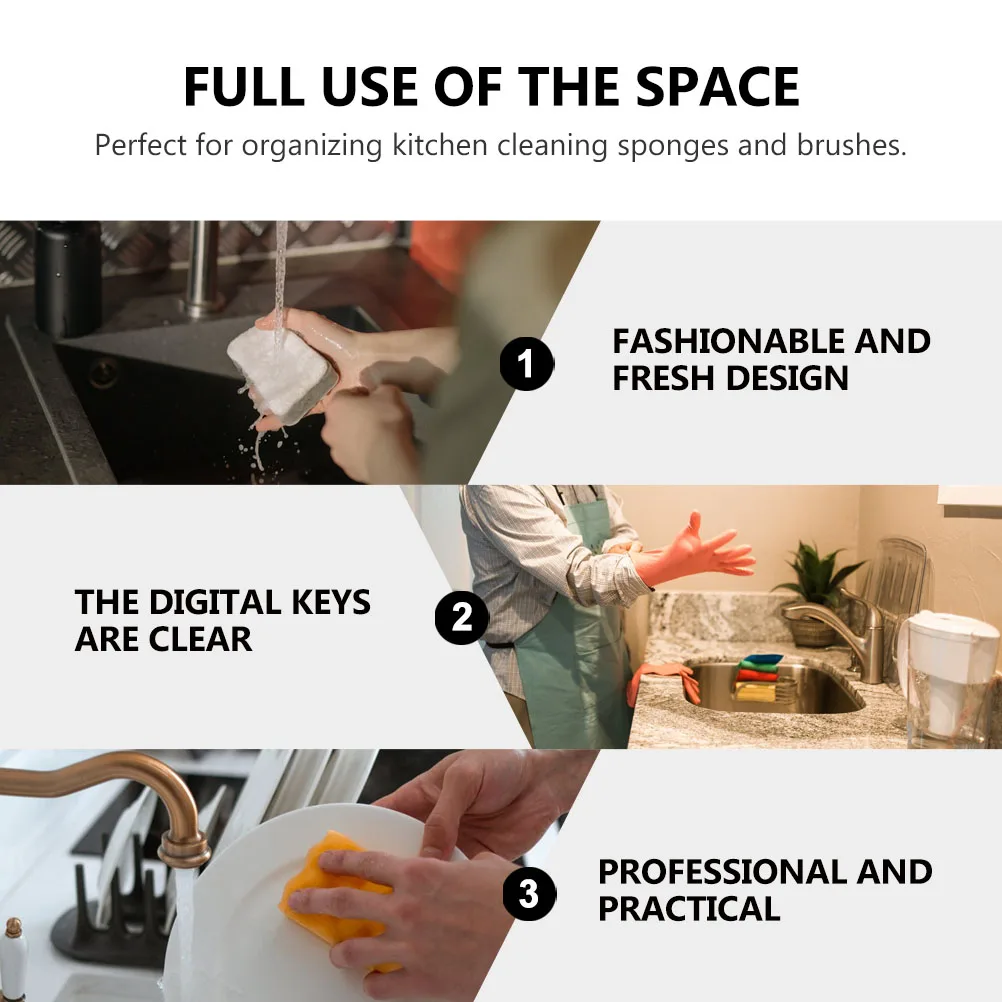 FULL USE OF THE SPACE

Perfect for organizing kitchen cleaning sponges and brushes.

1

FASHIONABLE AND FRESH DESIGN

THE DIGITAL KEYS ARE CLEAR

2

3

PROFESSIONAL AND PRACTICAL