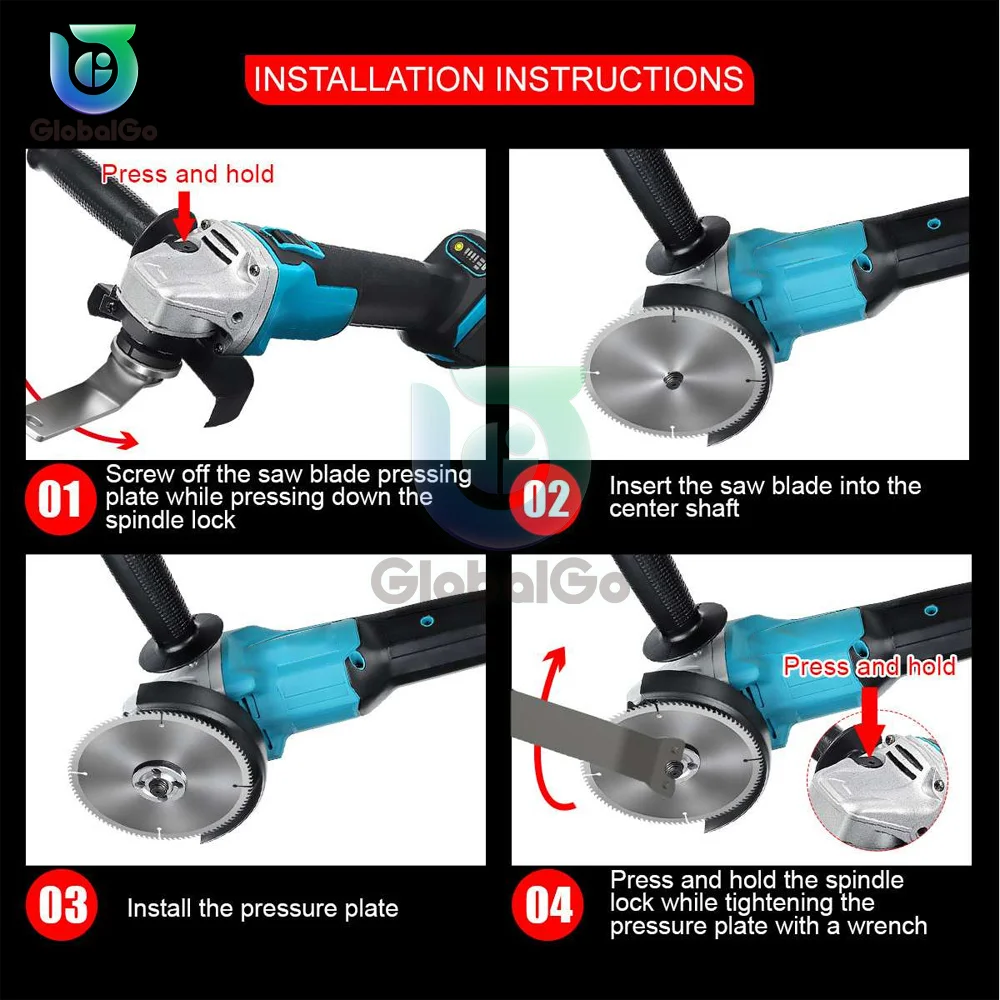 GlobalGo

INSTALLATION INSTRUCTIONS

Press and hold

01 Screw off the saw blade pressing plate while pressing down the spindle lock

02 Insert the saw blade into the center shaft

GlobalGo

Press and hold

03 Install the pressure plate

04 Press and hold the spindle lock while tightening the pressure plate with a wrench