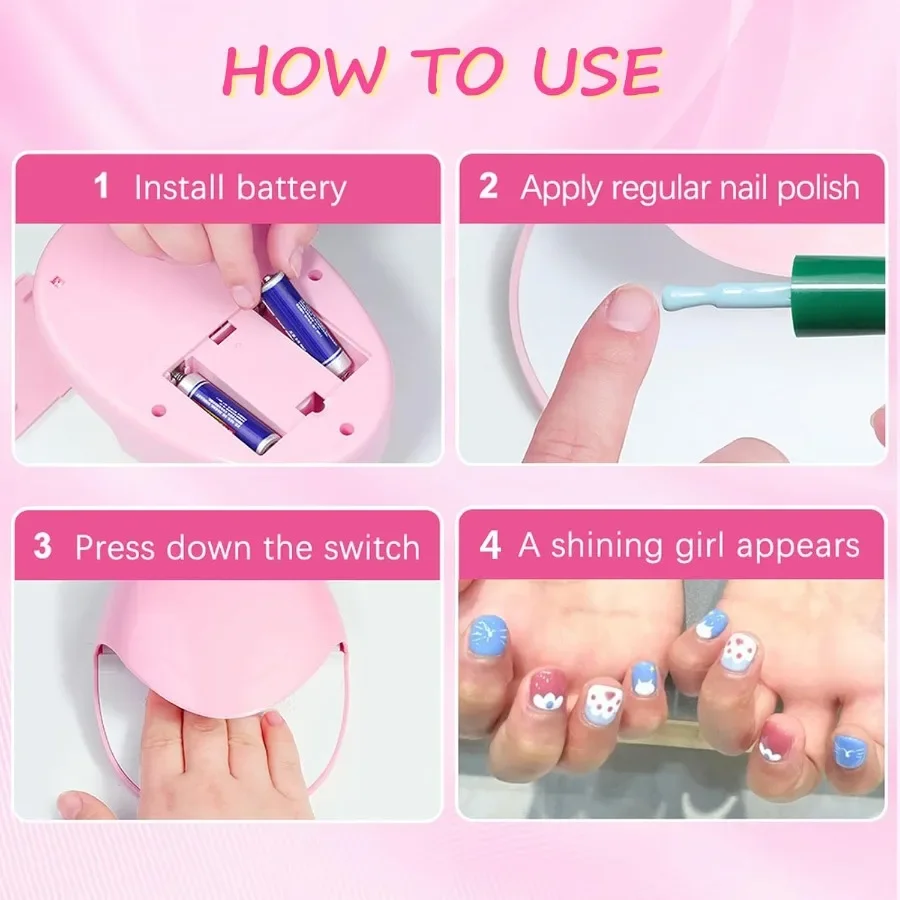 HOW TO USE

1 Install battery

2 Apply regular nail polish

3 Press down the switch

4 A shining girl appears