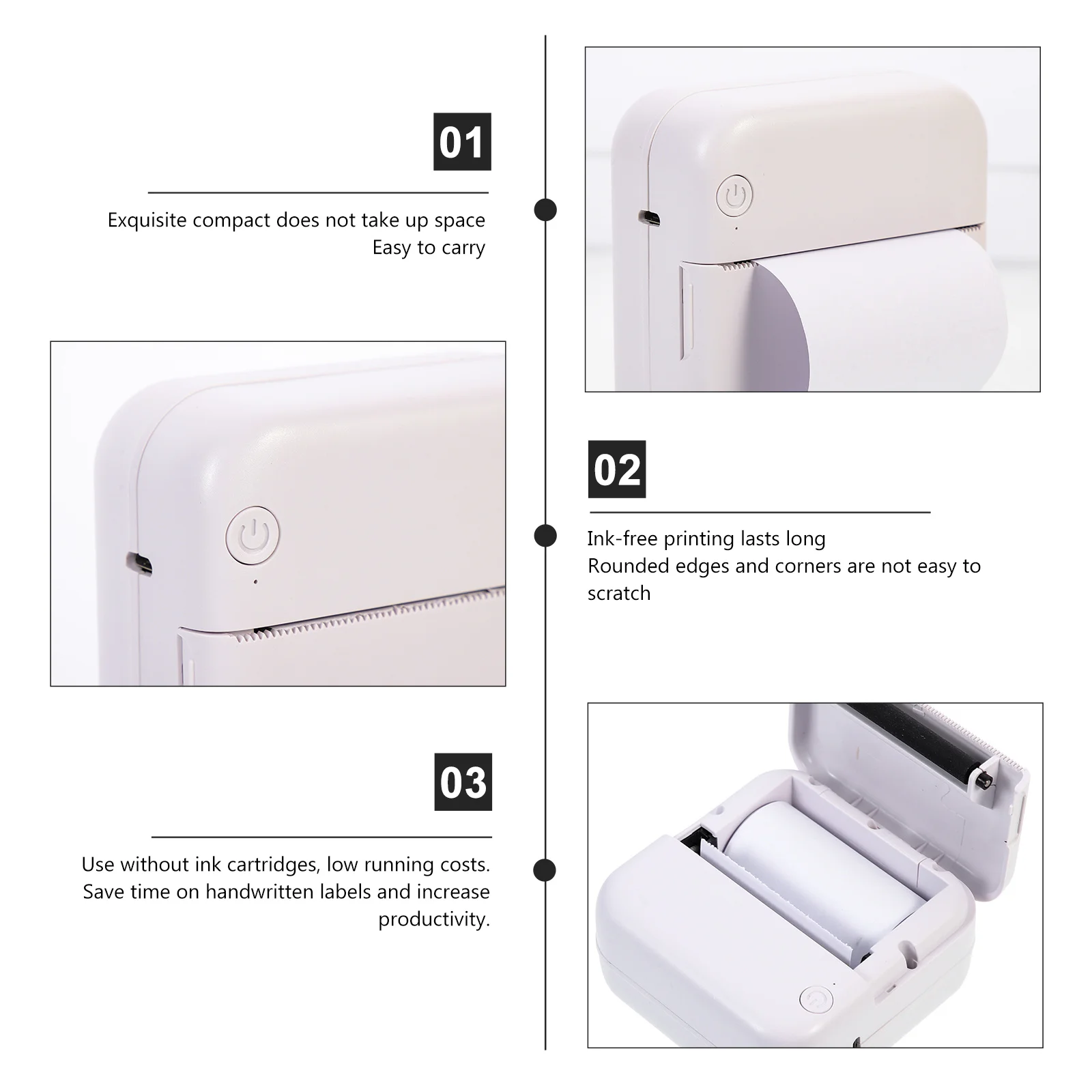 01

Exquisite compact does not take up space
Easy to carry

02

Ink-free printing lasts long
Rounded edges and corners are not easy to scratch

03

Use without ink cartridges, low running costs.
Save time on handwritten labels and increase productivity.