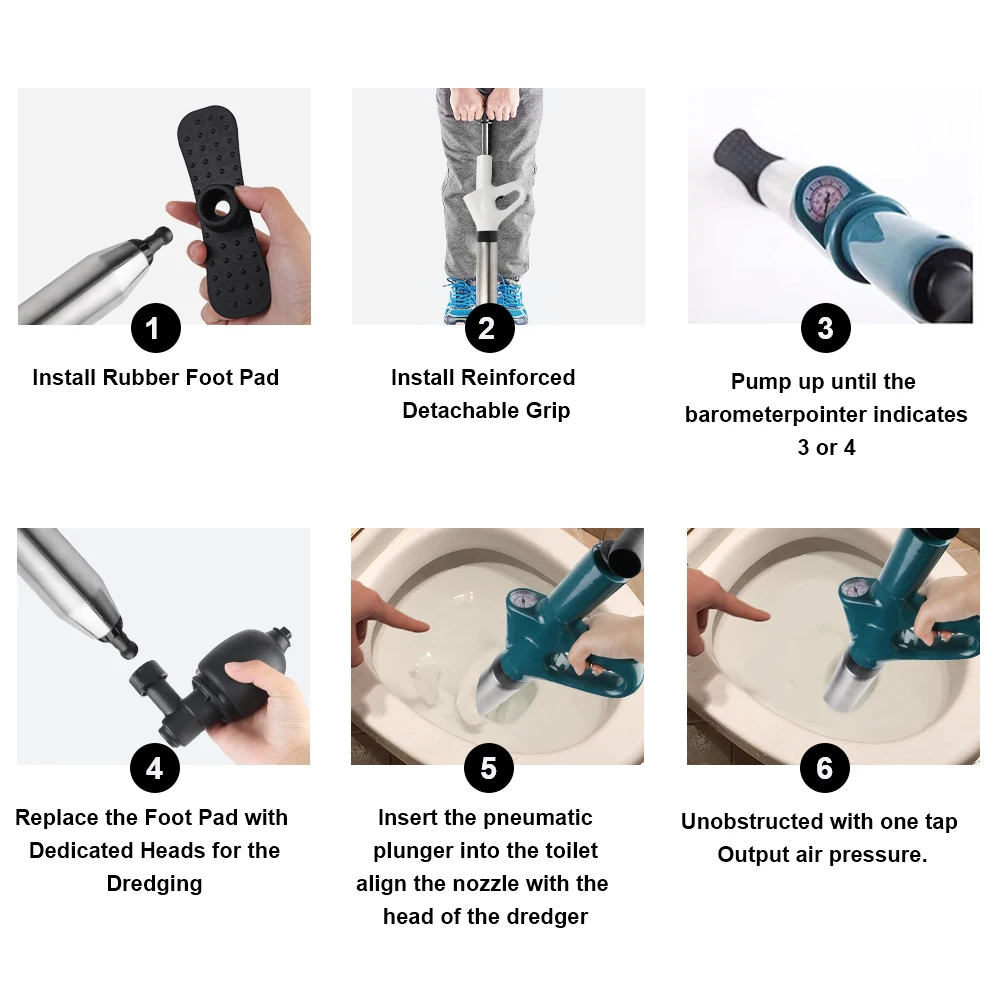 1
Install Rubber Foot Pad

2
Install Reinforced Detachable Grip

3
Pump up until the barometerpointer indicates 3 or 4

4
Replace the Foot Pad with Dedicated Heads for the Dredging

5
Insert the pneumatic plunger into the toilet align the nozzle with the head of the dredger

6
Unobstructed with one tap Output air pressure.