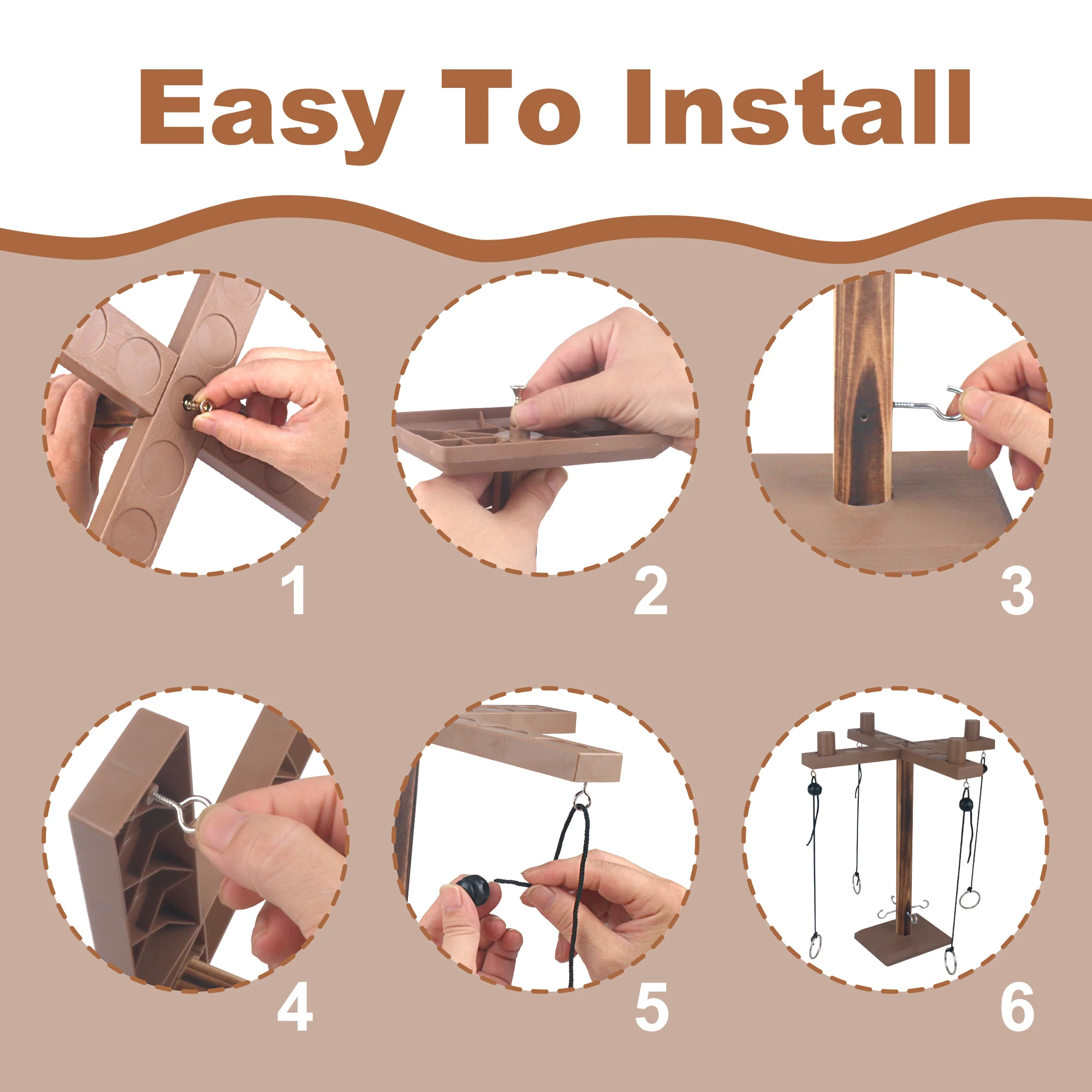 Easy To Install

1

2

3

4

5

6