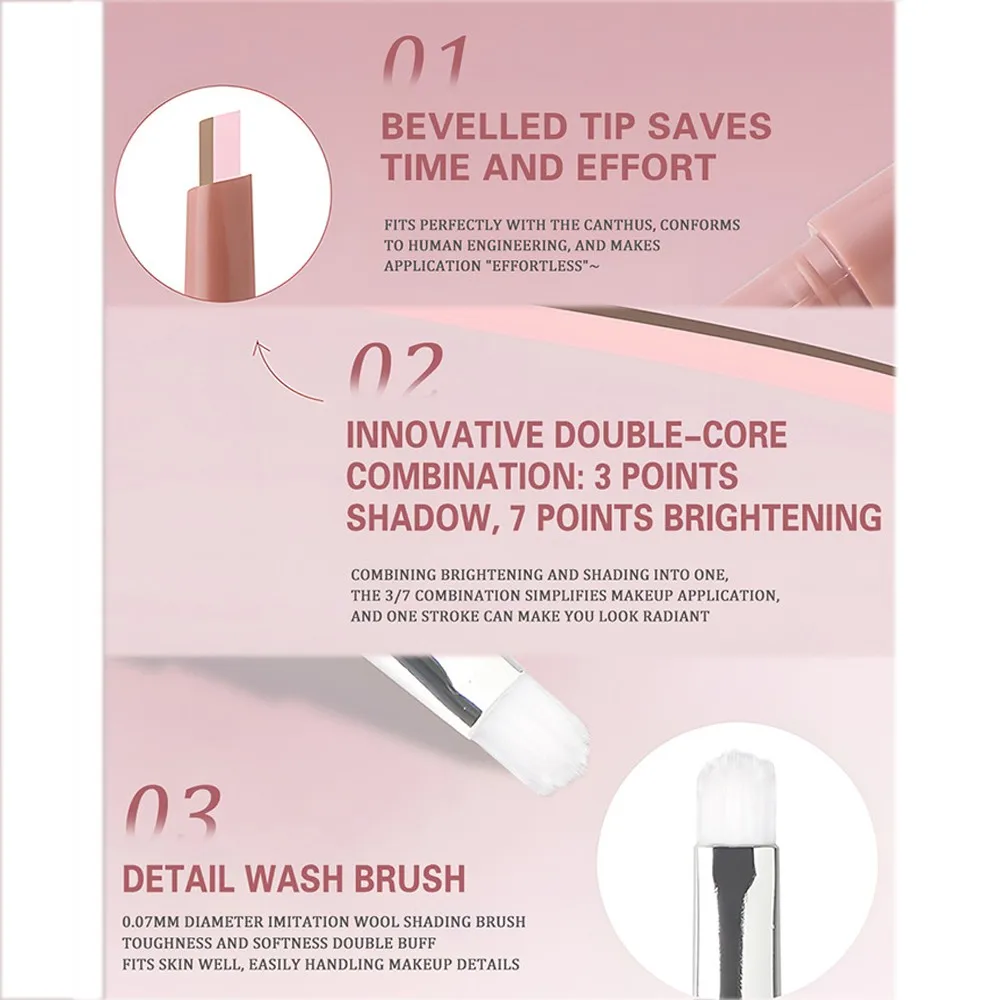 01

BEVELLED TIP SAVES TIME AND EFFORT

FITS PERFECTLY WITH THE CANTHUS, CONFORMS TO HUMAN ENGINEERING, AND MAKES APPLICATION "EFFORTLESS"~

02

INNOVATIVE DOUBLE-CORE COMBINATION: 3 POINTS SHADOW, 7 POINTS BRIGHTENING

COMBINING BRIGHTENING AND SHADING INTO ONE, THE 3/7 COMBINATION SIMPLIFIES MAKEUP APPLICATION, AND ONE STROKE CAN MAKE YOU LOOK RADIANT

03

DETAIL WASH BRUSH

0.07MM DIAMETER IMITATION WOOL SHADING BRUSH
TOUGHNESS AND SOFTNESS DOUBLE BUFF
FITS SKIN WELL, EASILY HANDLING MAKEUP DETAILS