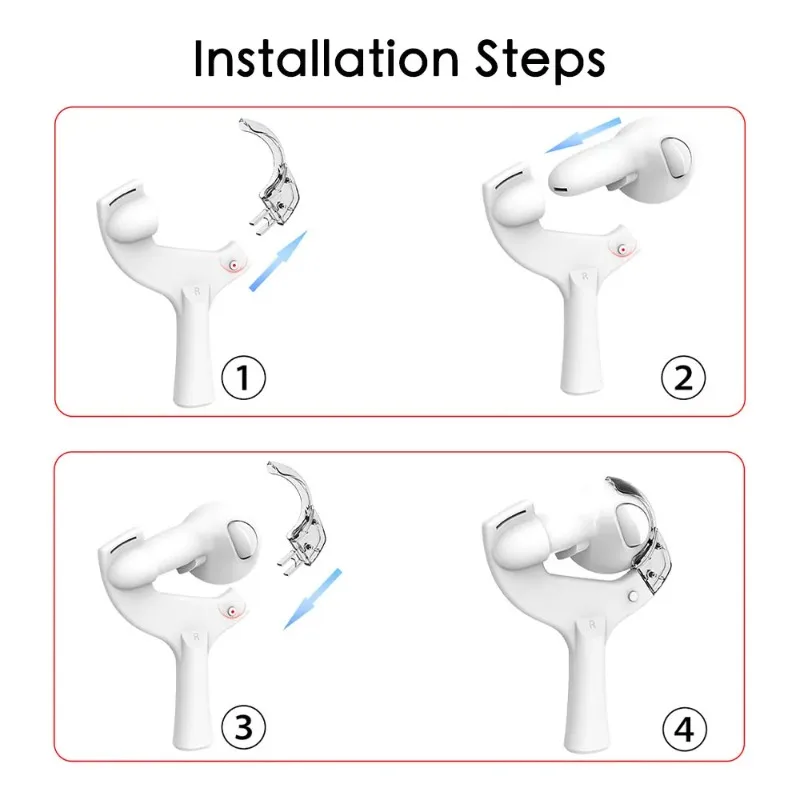 Installation Steps

R
①

R
②

R
③

R
④