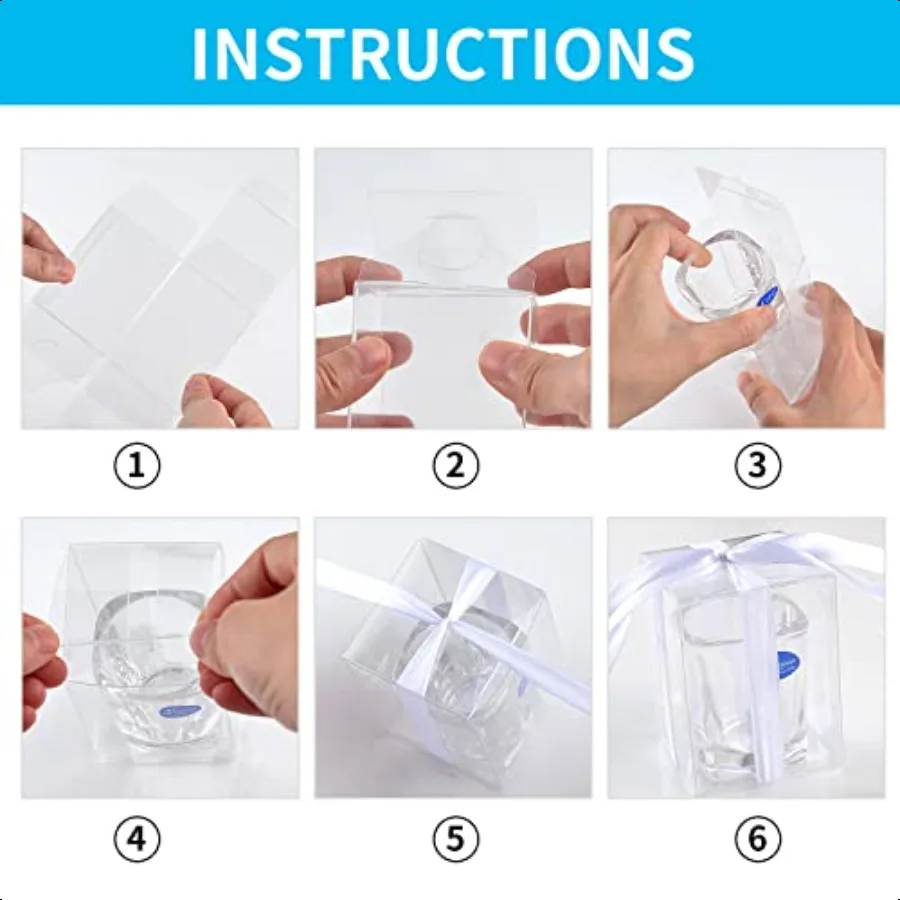 INSTRUCTIONS

①

②

③

④

⑤

⑥